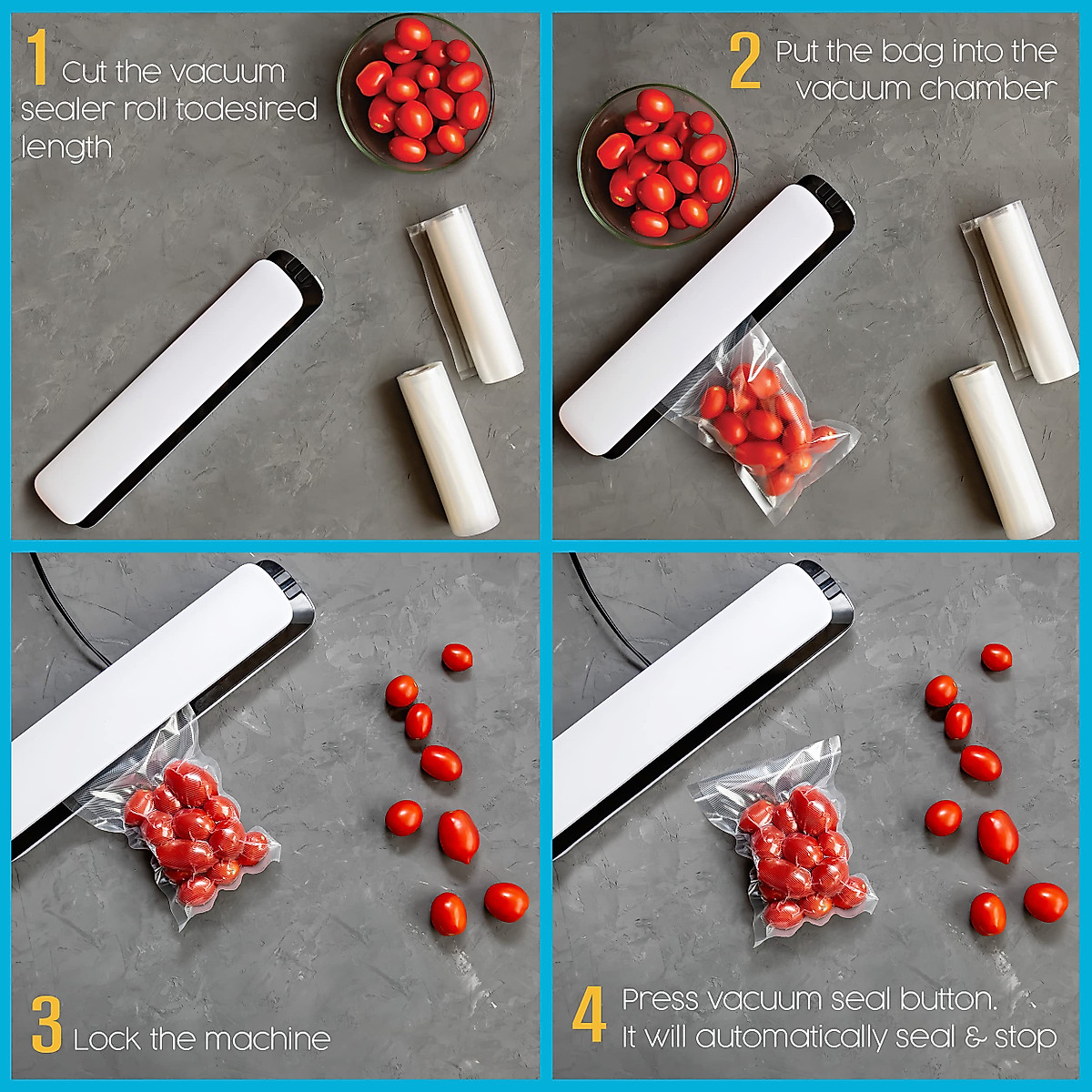 1 Cut the vacuum sealer roll todesired length

2 Put the bag into the vacuum chamber

3 Lock the machine

4 Press vacuum seal button. It will automatically seal & stop