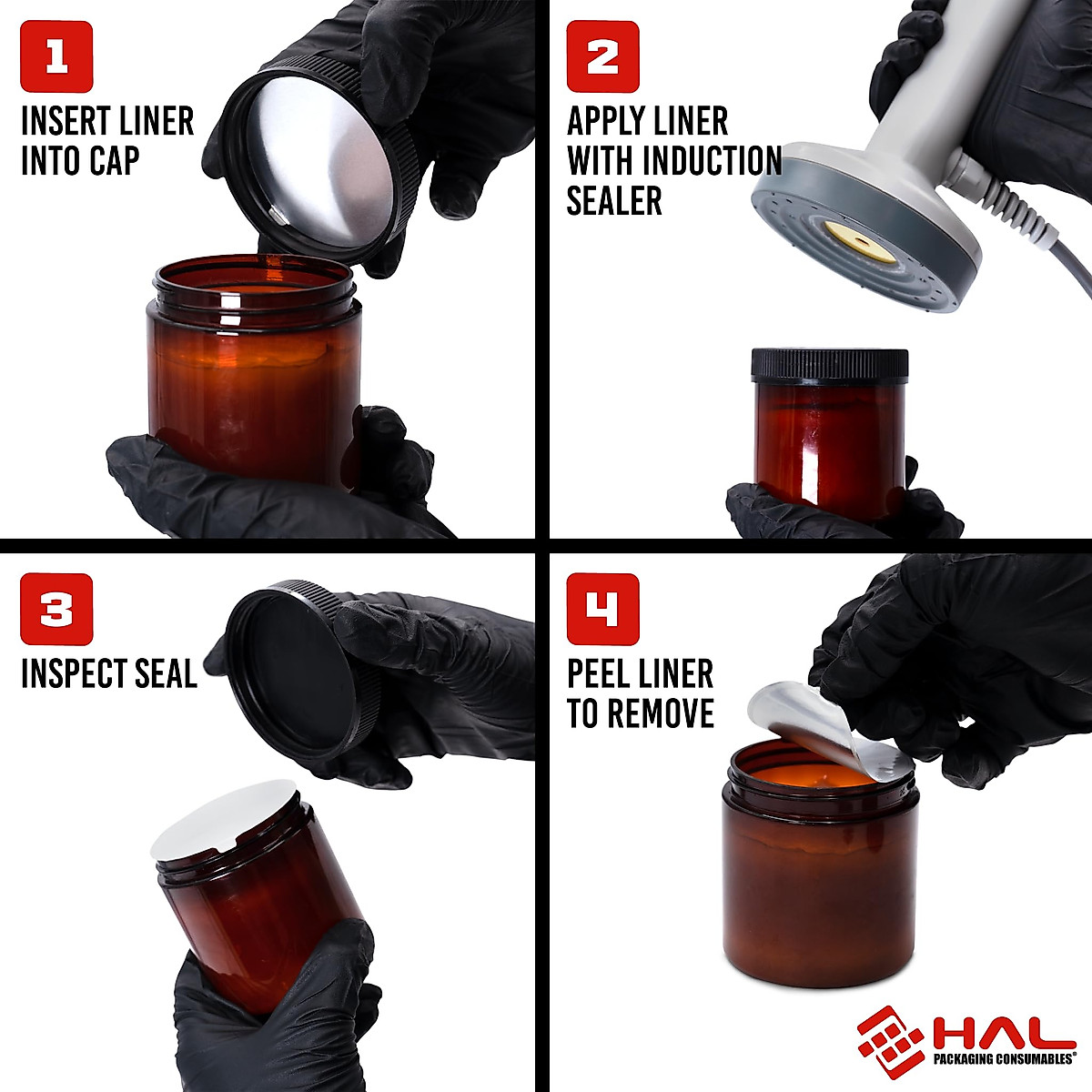 1
INSERT LINER INTO CAP

2
APPLY LINER WITH INDUCTION SEALER

3
INSPECT SEAL

4
PEEL LINER TO REMOVE

HAL
PACKAGING CONSUMABLES®