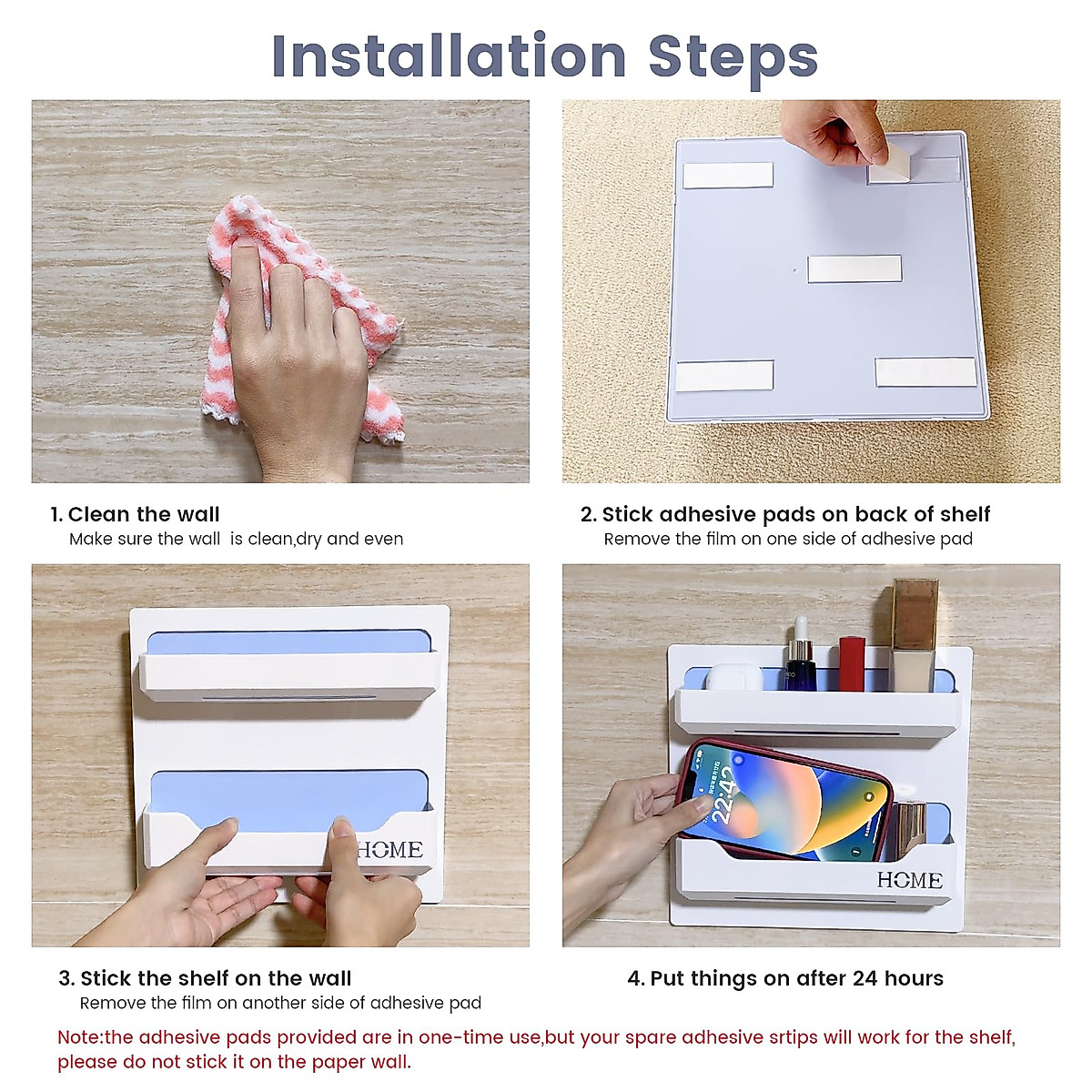 Installation Steps

1. Clean the wall
Make sure the wall is clean,dry and even

2. Stick adhesive pads on back of shelf
Remove the film on one side of adhesive pad

HOME

22:42

HOME

3. Stick the shelf on the wall
Remove the film on another side of adhesive pad

4. Put things on after 24 hours

Note:the adhesive pads provided are in one-time use,but your spare adhesive srtips will work for the shelf, please do not stick it on the paper wall.