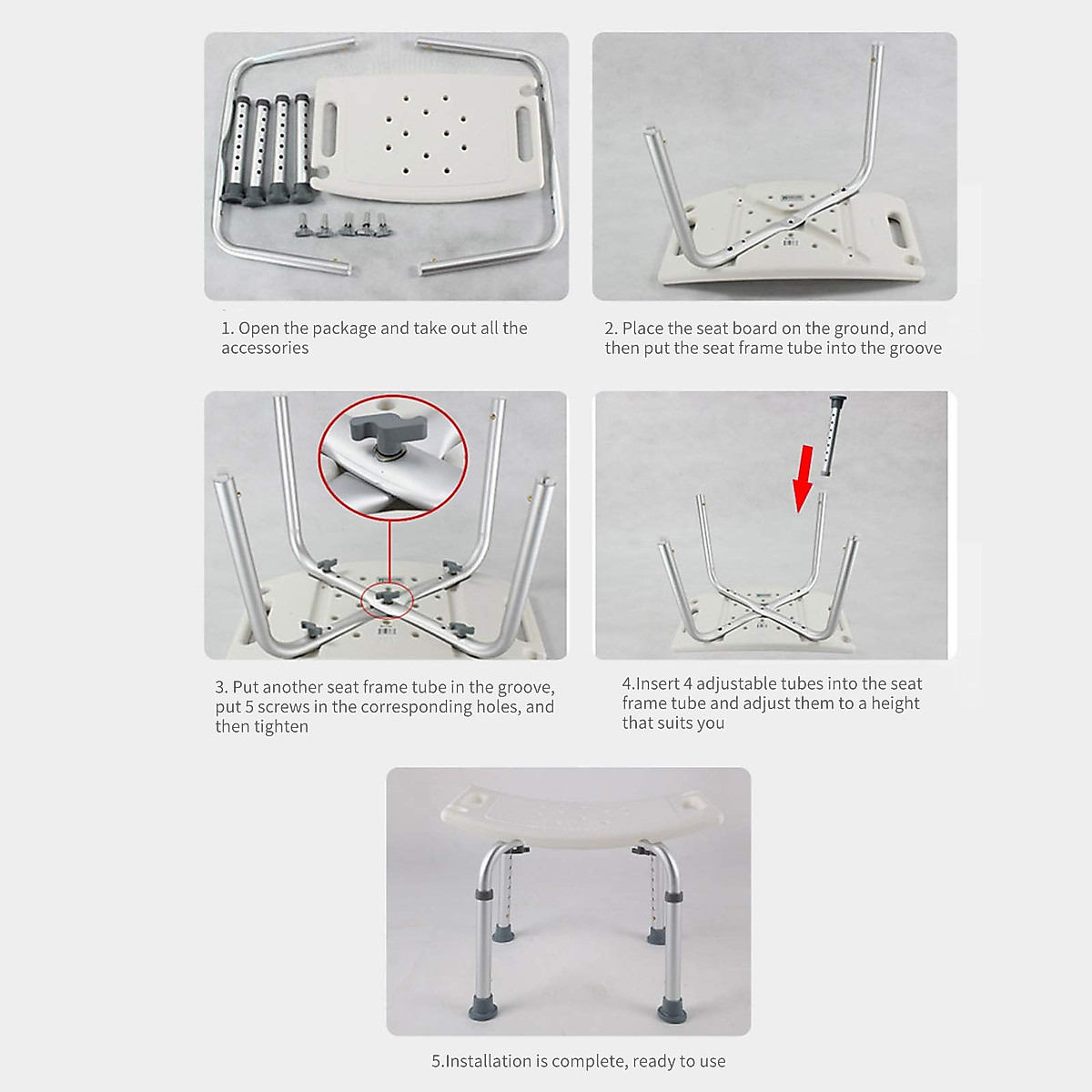 1. Open the package and take out all the accessories

2. Place the seat board on the ground, and then put the seat frame tube into the groove

3. Put another seat frame tube in the groove, put 5 screws in the corresponding holes, and then tighten

4.Insert 4 adjustable tubes into the seat frame tube and adjust them to a height that suits you

5.Installation is complete, ready to use