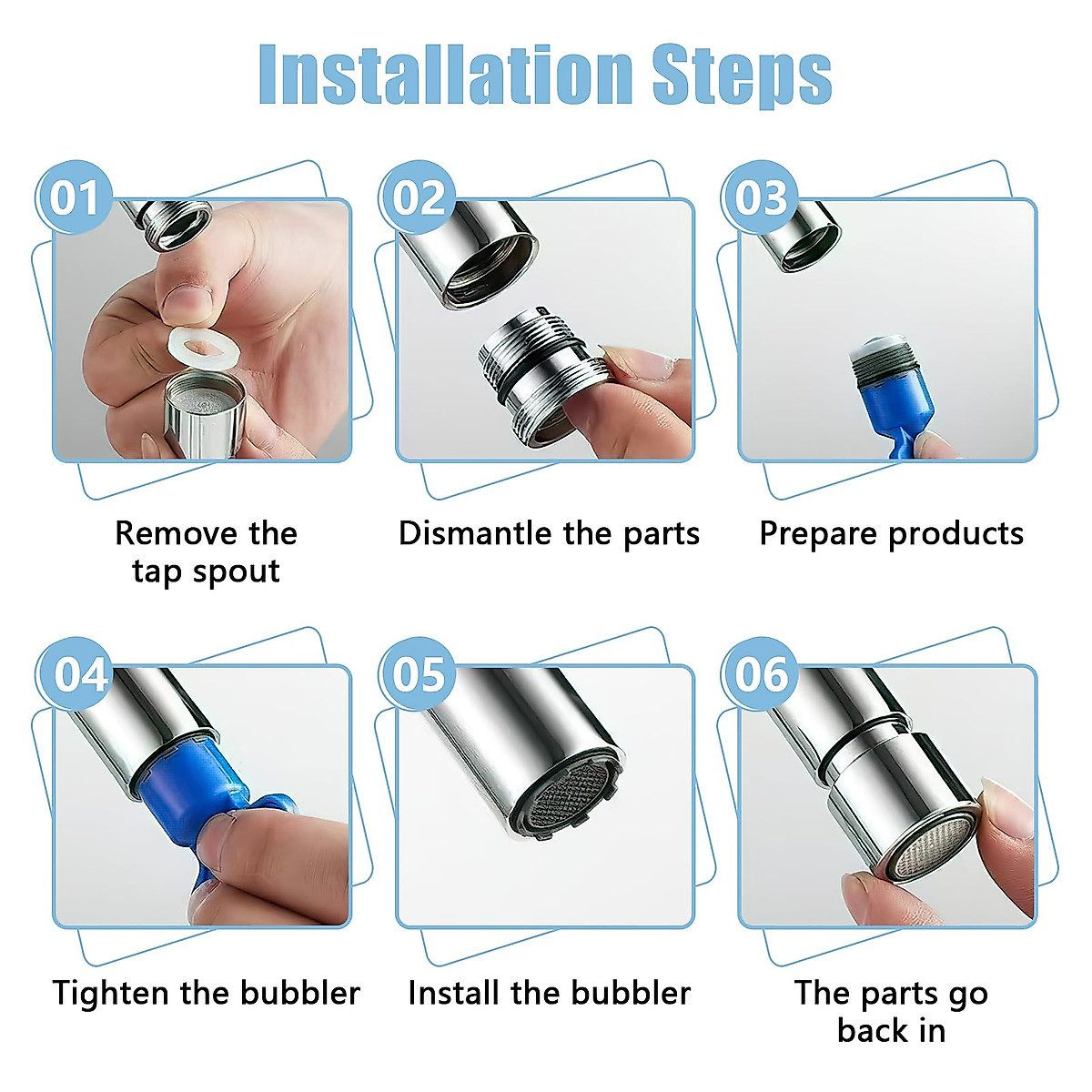 Installation Steps

01

Remove the tap spout

02

Dismantle the parts

03

Prepare products

04

Tighten the bubbler

05

Install the bubbler

06

The parts go back in