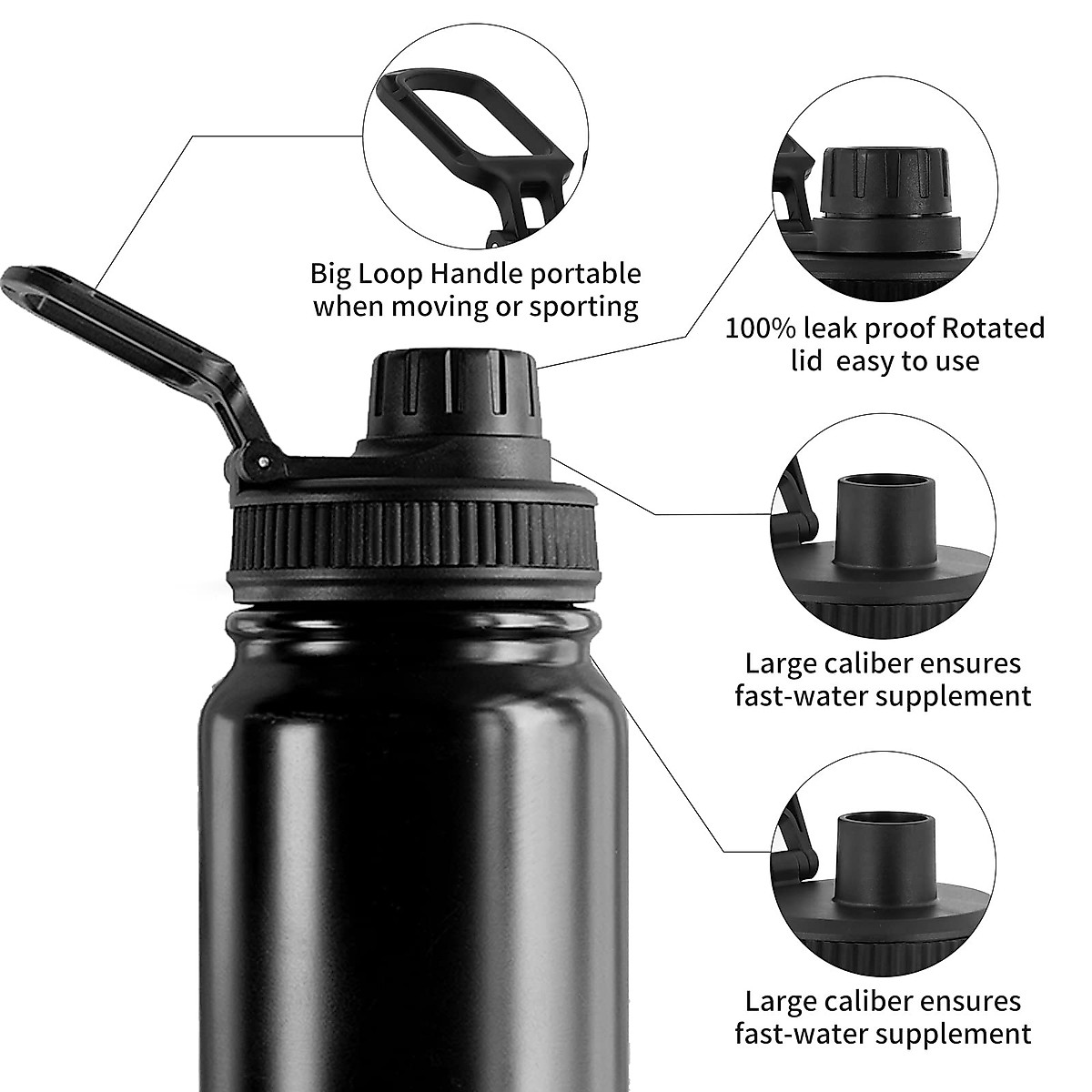 Big Loop Handle portable when moving or sporting

100% leak proof Rotated lid easy to use

Large caliber ensures fast-water supplement

Large caliber ensures fast-water supplement