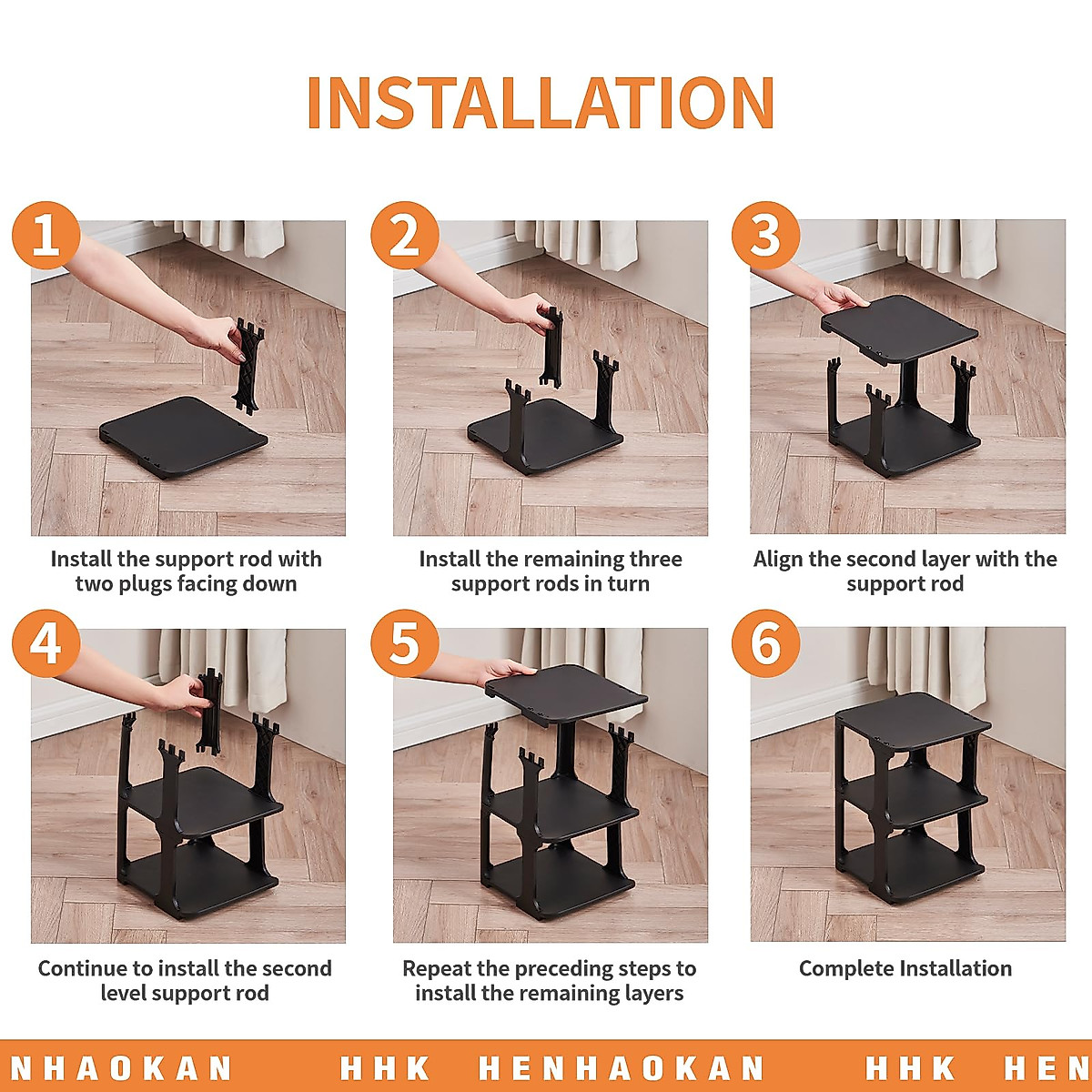 INSTALLATION

1

Install the support rod with two plugs facing down

2

Install the remaining three support rods in turn

3

Align the second layer with the support rod

4

Continue to install the second level support rod

5

Repeat the preceding steps to install the remaining layers

6

Complete Installation

NHAOKAN HHK HENHAOKAN HHK HEN