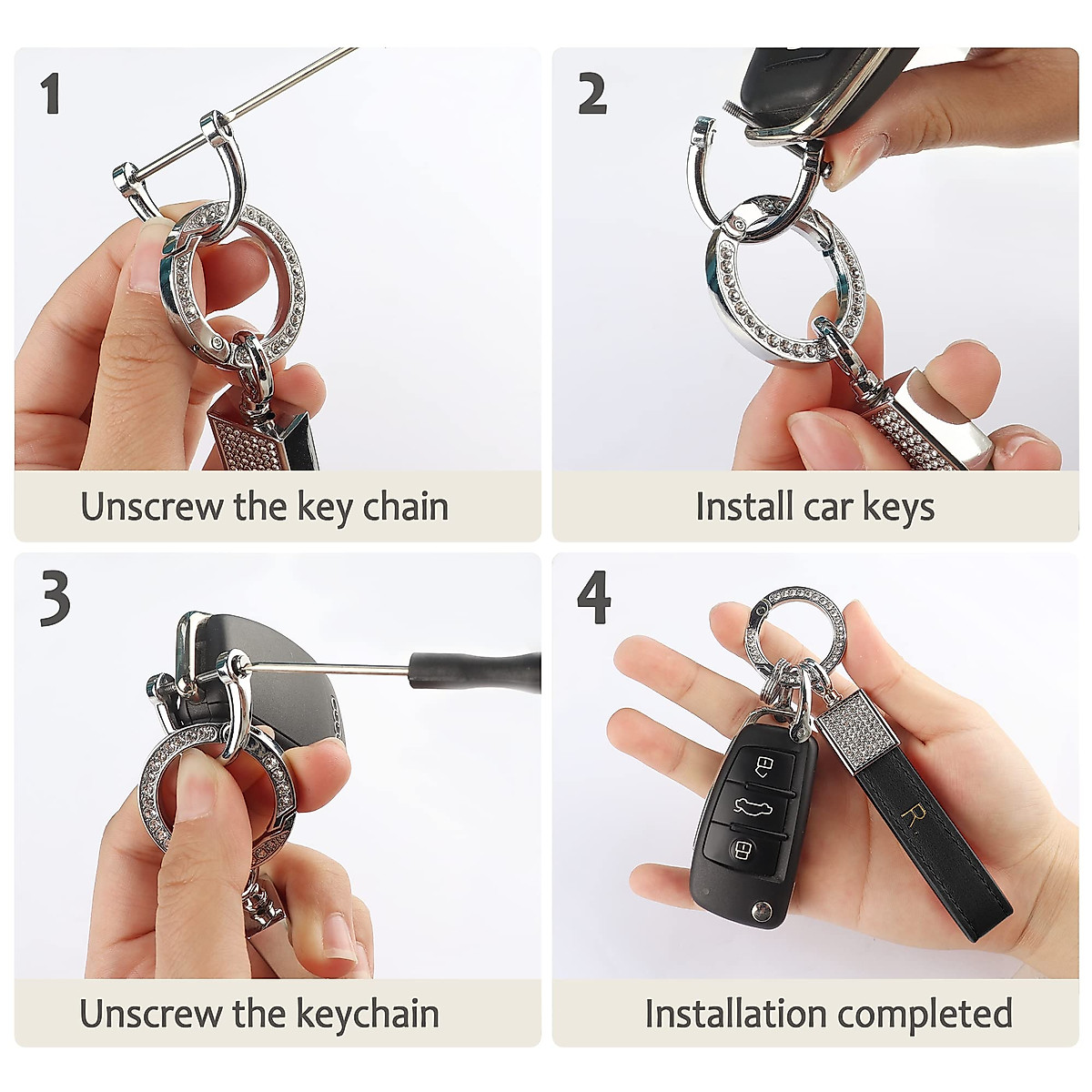 1

Unscrew the key chain

2

Install car keys

3

Unscrew the keychain

4

R.

Installation completed