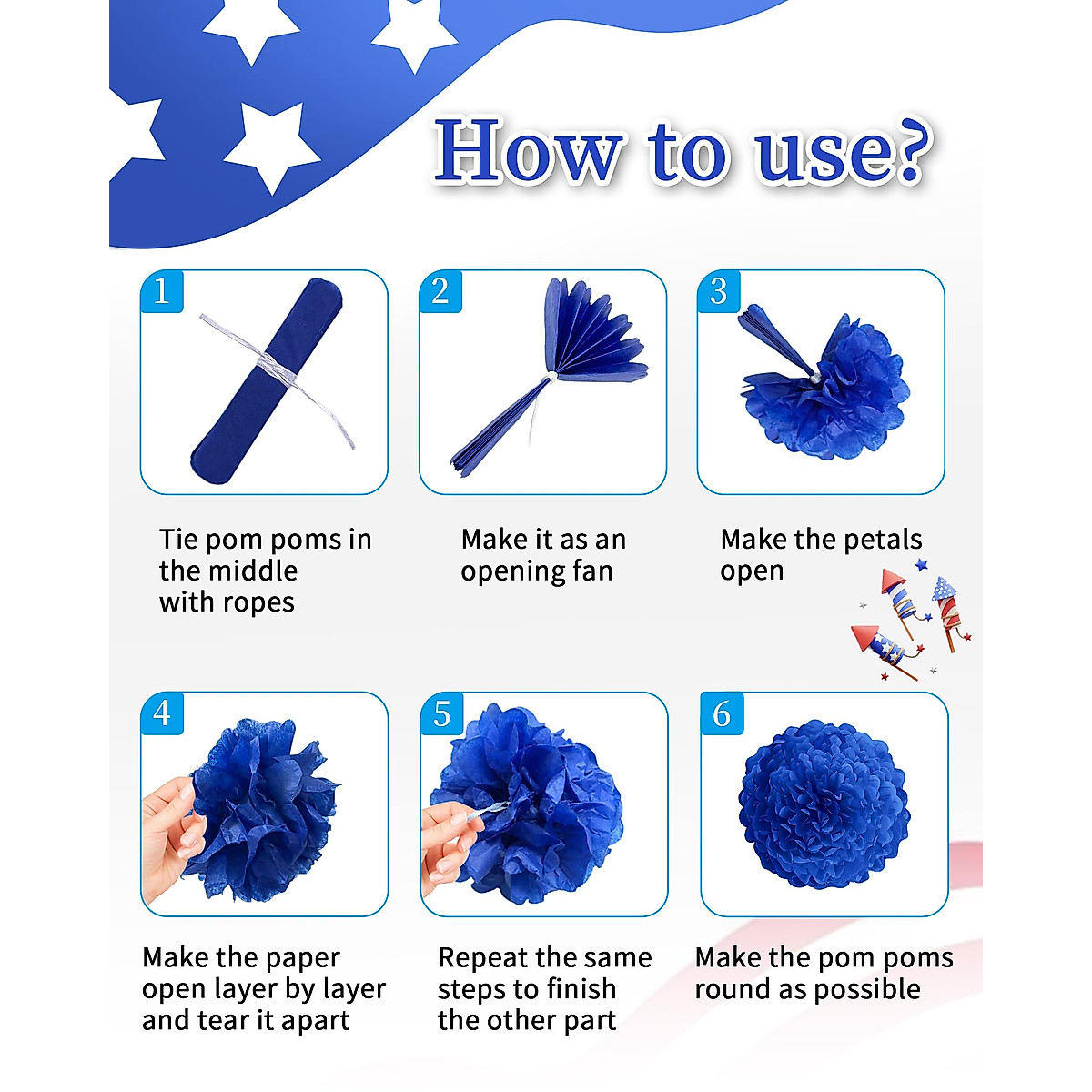 How to use?

1

Tie pom poms in the middle with ropes

2

Make it as an opening fan

3

Make the petals open

4

Make the paper open layer by layer and tear it apart

5

Repeat the same steps to finish the other part

6

Make the pom poms round as possible