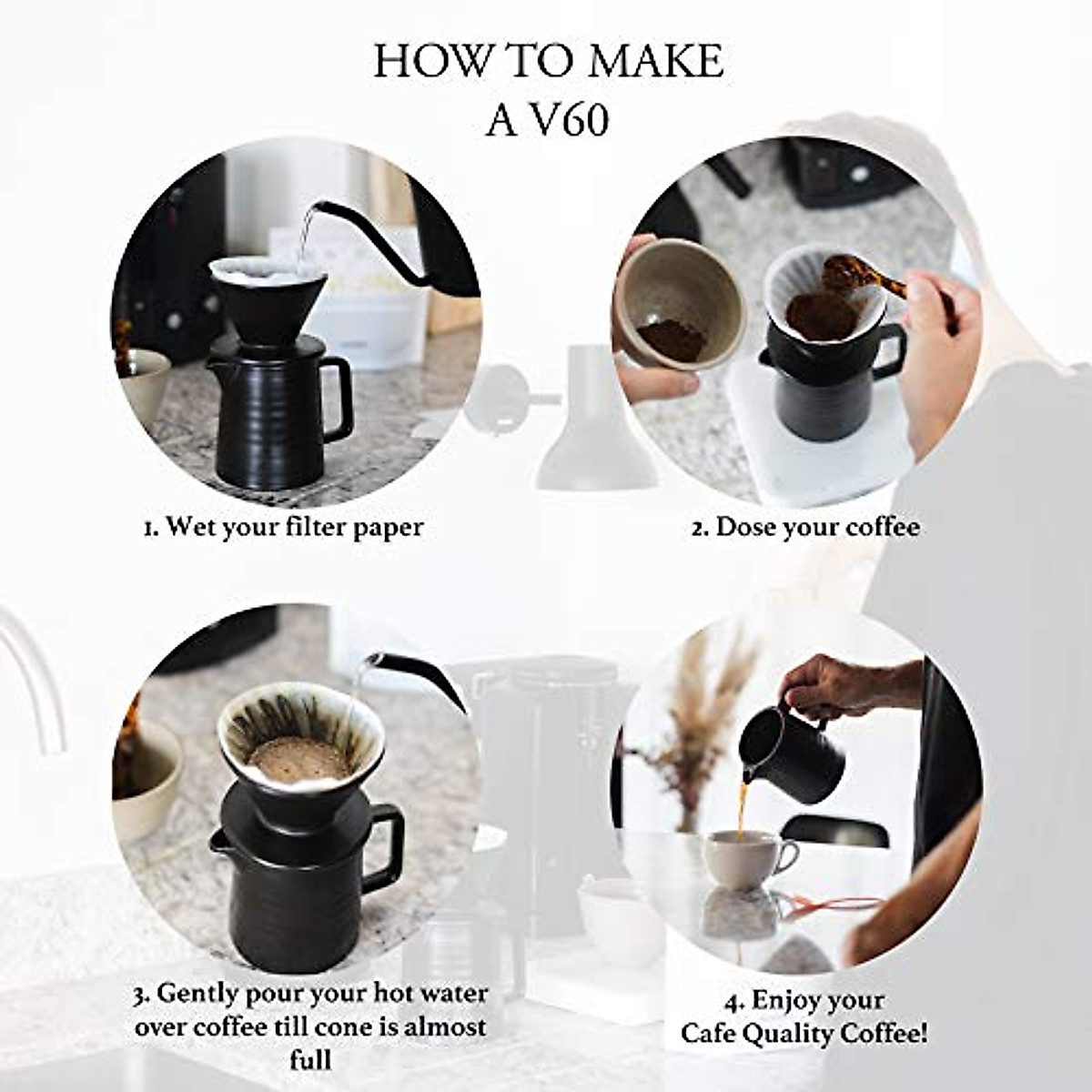 HOW TO MAKE A V60

1. Wet your filter paper

2. Dose your coffee

3. Gently pour your hot water over coffee till cone is almost full

4. Enjoy your Cafe Quality Coffee!