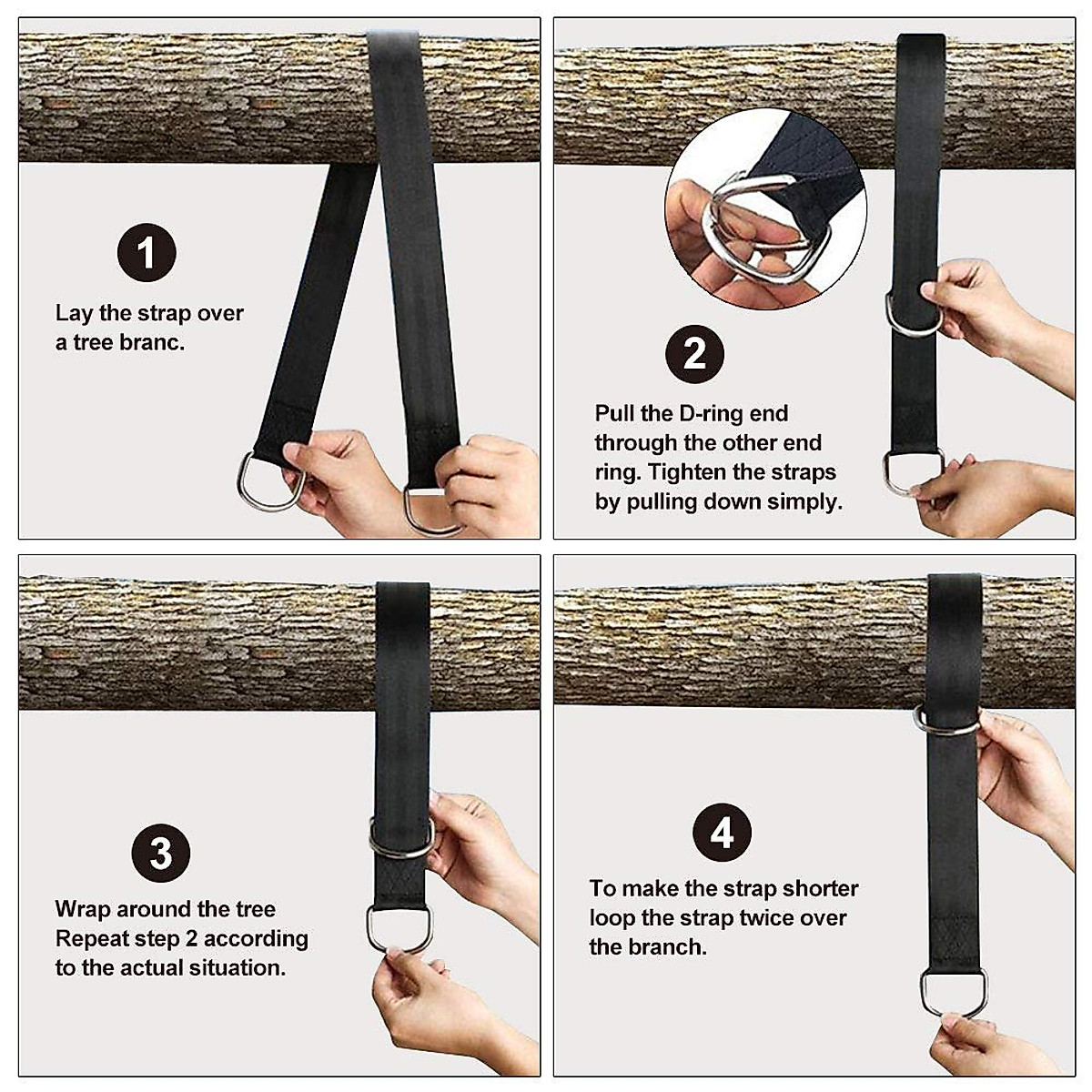 1

Lay the strap over a tree branc.

2

Pull the D-ring end through the other end ring. Tighten the straps by pulling down simply.

3

Wrap around the tree Repeat step 2 according to the actual situation.

4

To make the strap shorter loop the strap twice over the branch.