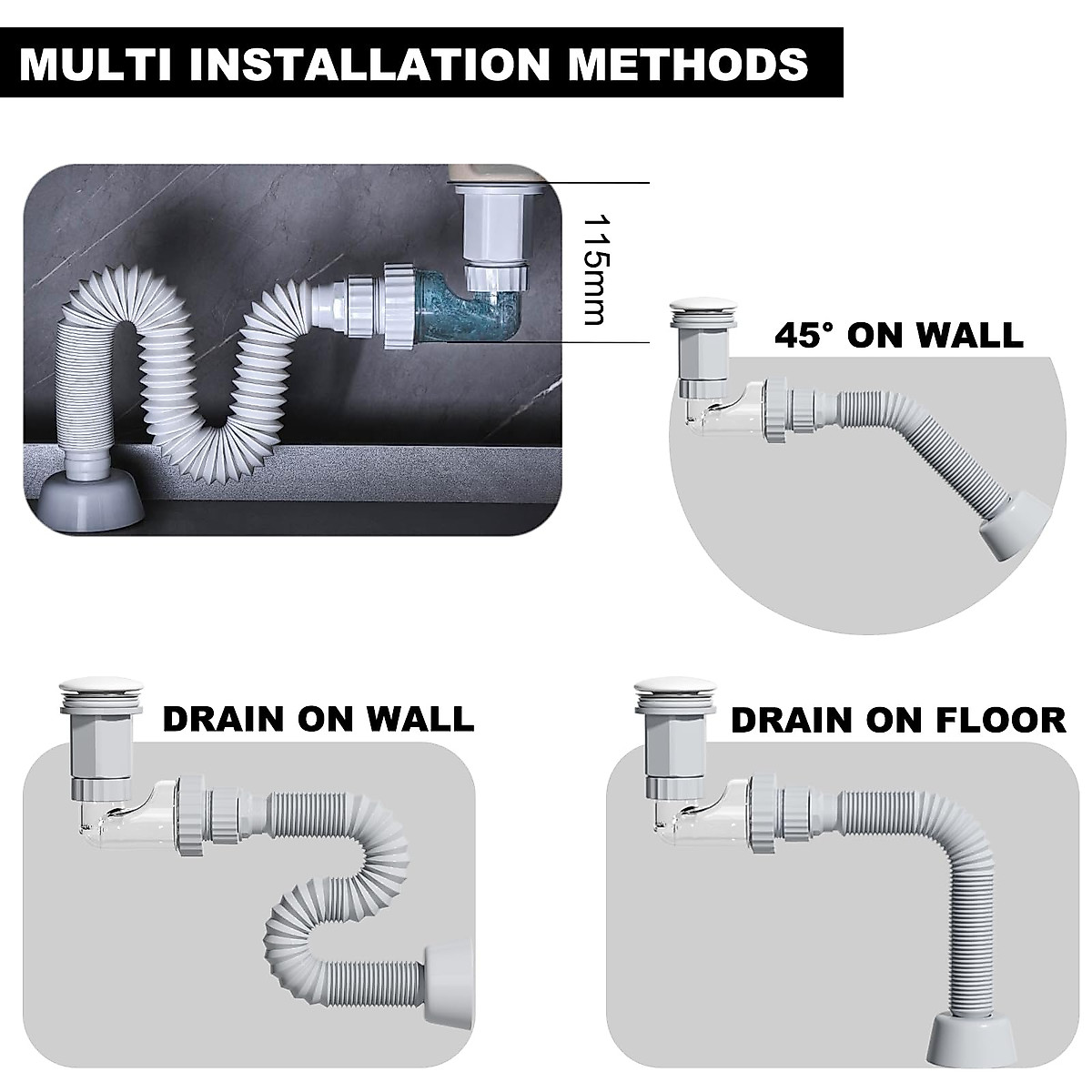 MULTI INSTALLATION METHODS

115mm

45° ON WALL

DRAIN ON WALL

DRAIN ON FLOOR