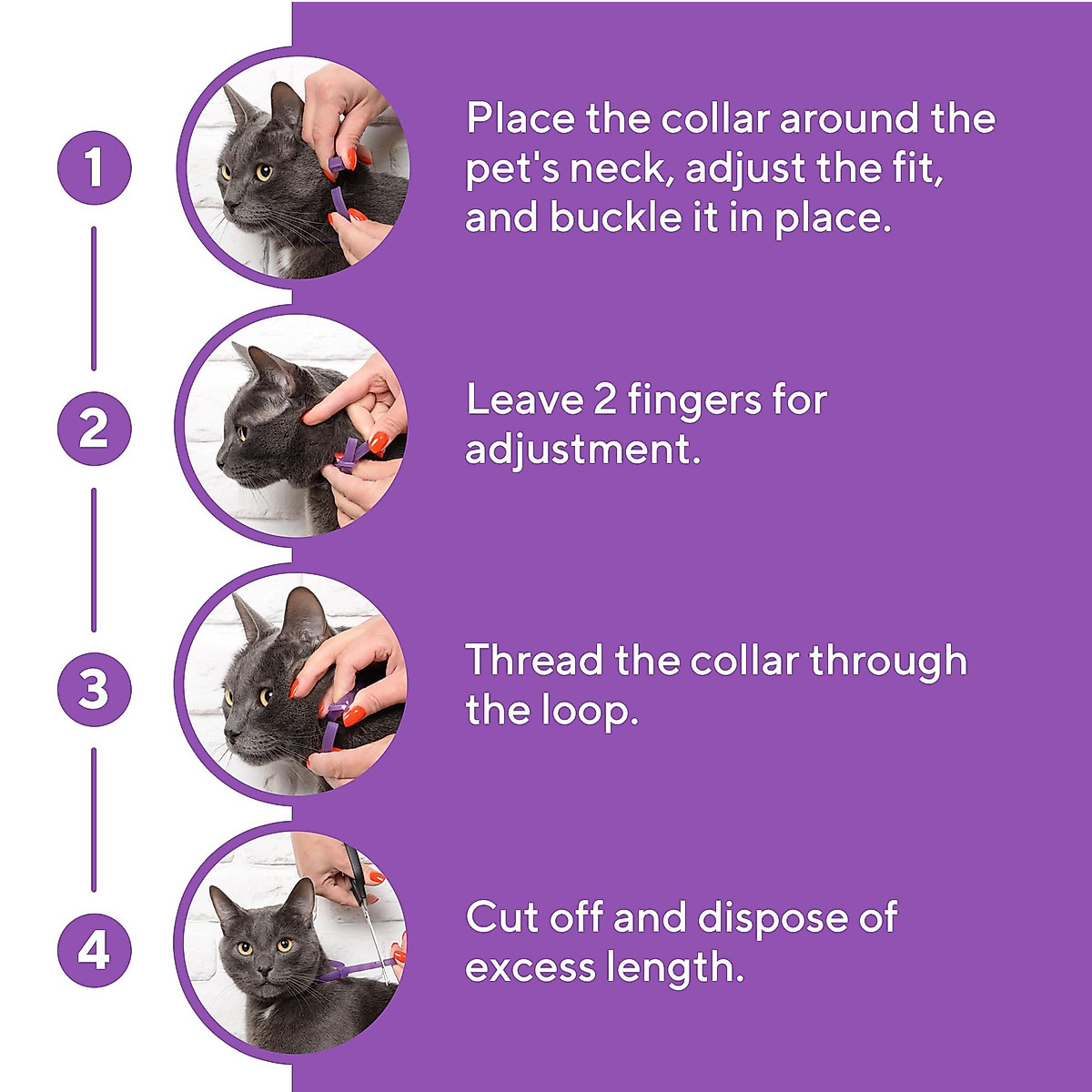 1

Place the collar around the pet's neck, adjust the fit, and buckle it in place.

2

Leave 2 fingers for adjustment.

3

Thread the collar through the loop.

4

Cut off and dispose of excess length.