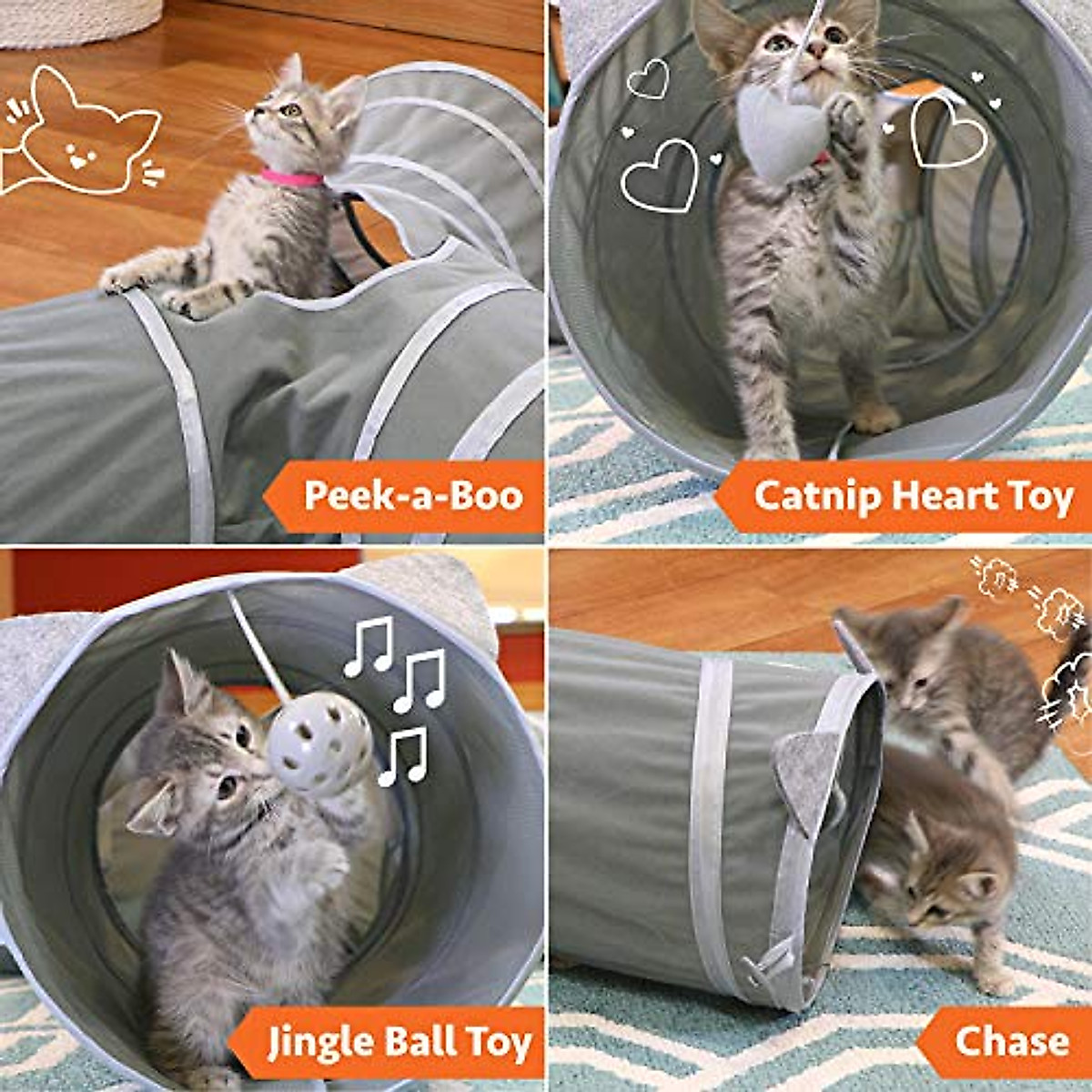 Peek-a-Boo

Catnip Heart Toy

Jingle Ball Toy

Chase