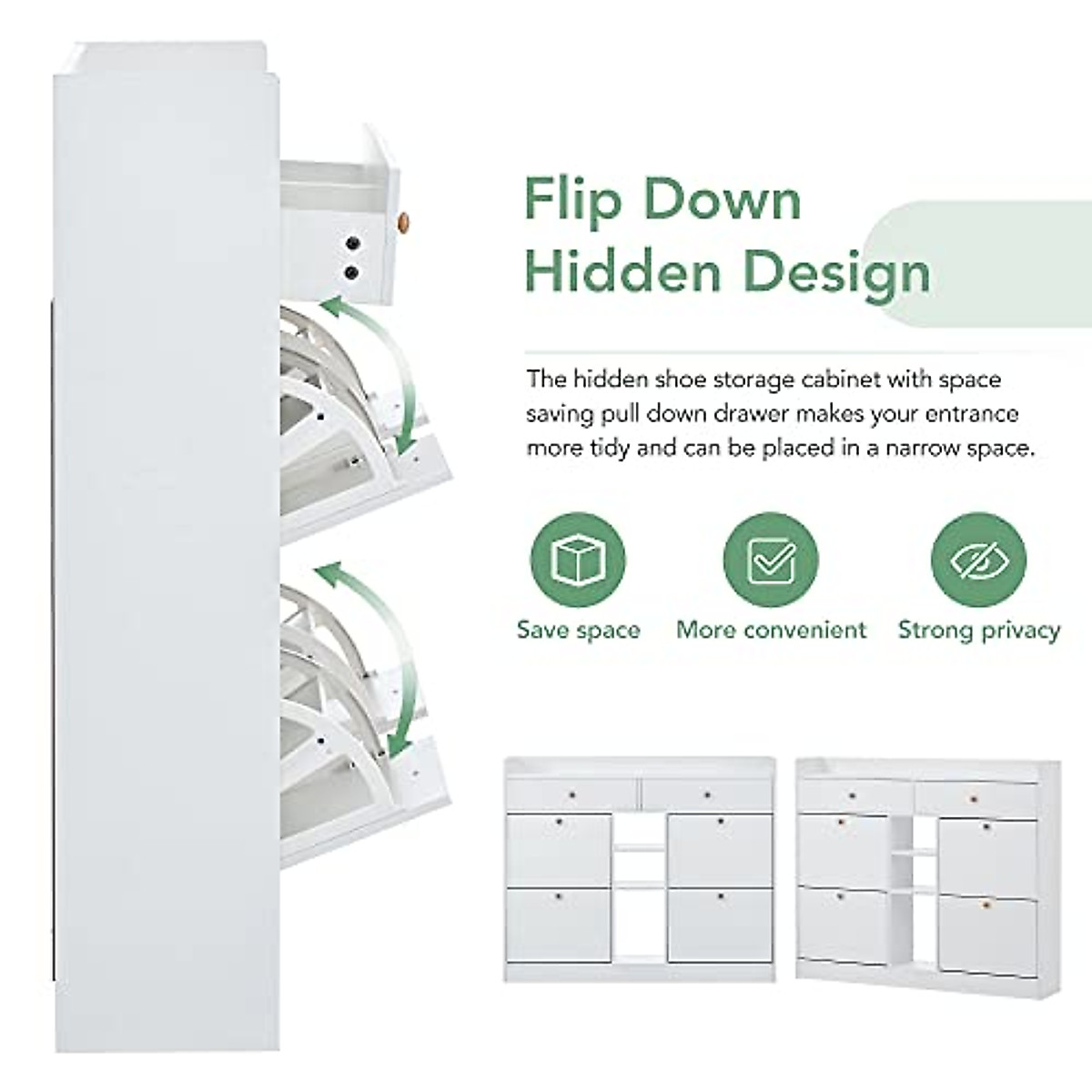 Flip Down Hidden Design

The hidden shoe storage cabinet with space saving pull down drawer makes your entrance more tidy and can be placed in a narrow space.

Save space

More convenient

Strong privacy