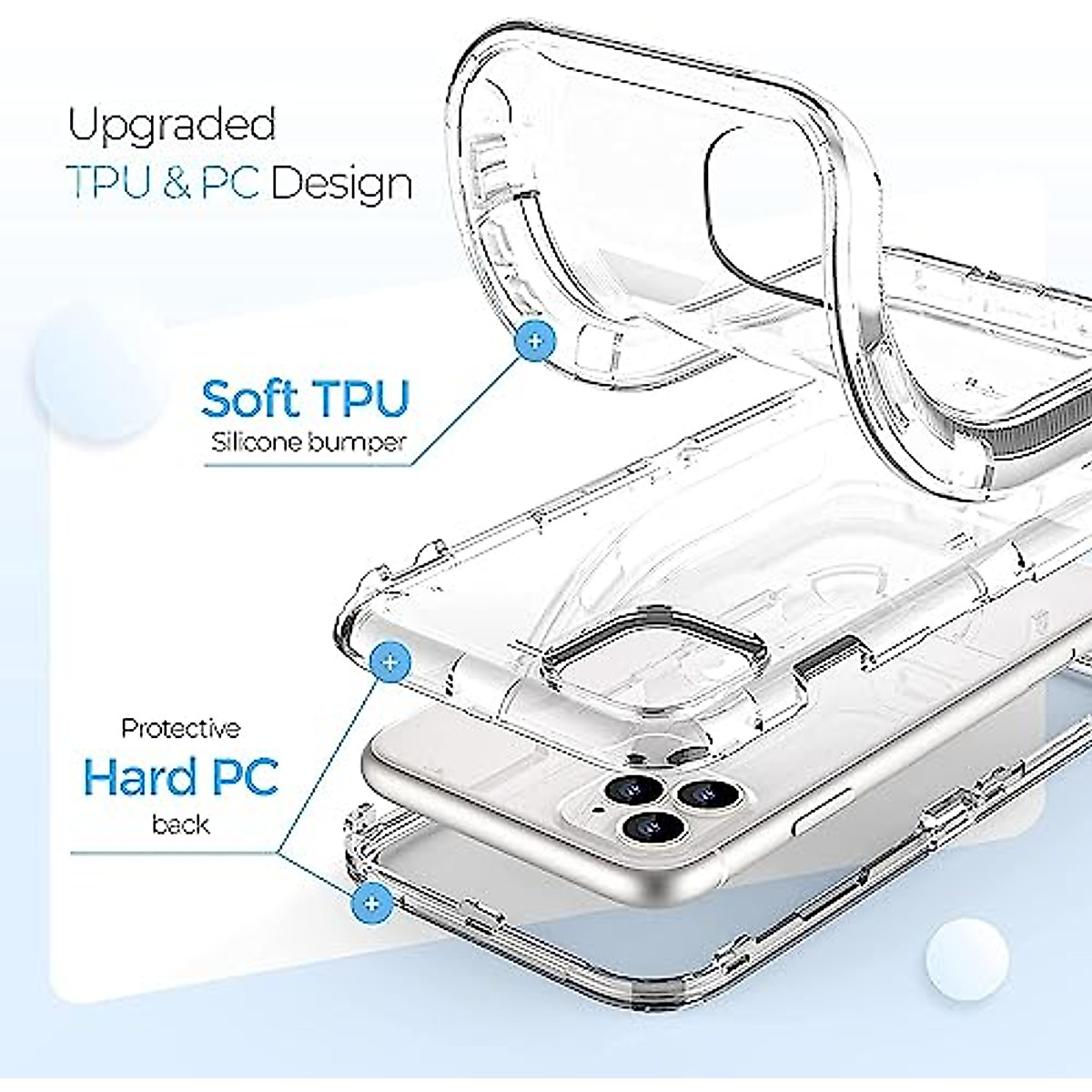 Upgraded
TPU & PC Design

Soft TPU
Silicone bumper

Protective
Hard PC
back