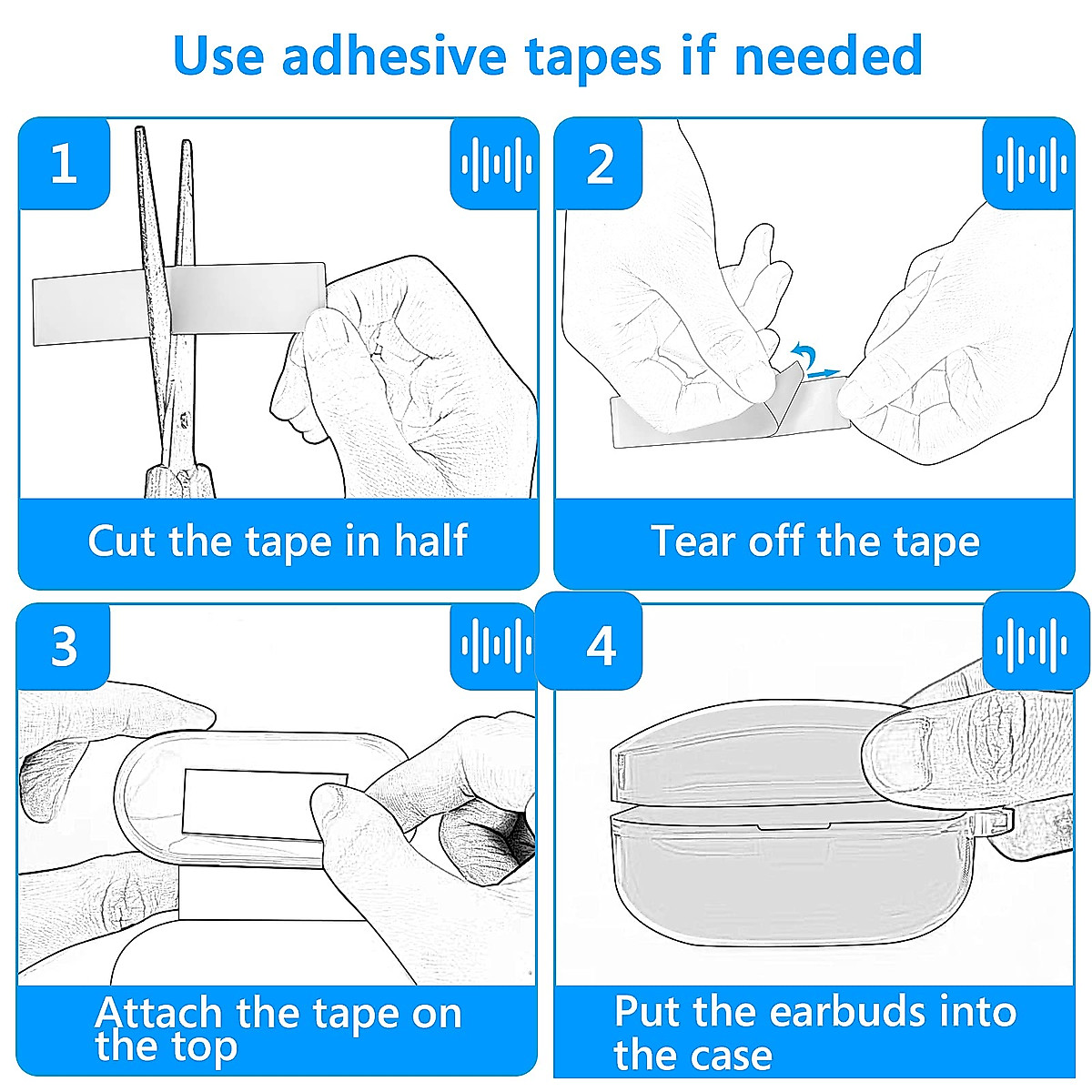 Use adhesive tapes if needed

1

Cut the tape in half

2

Tear off the tape

3

Attach the tape on the top

4

Put the earbuds into the case