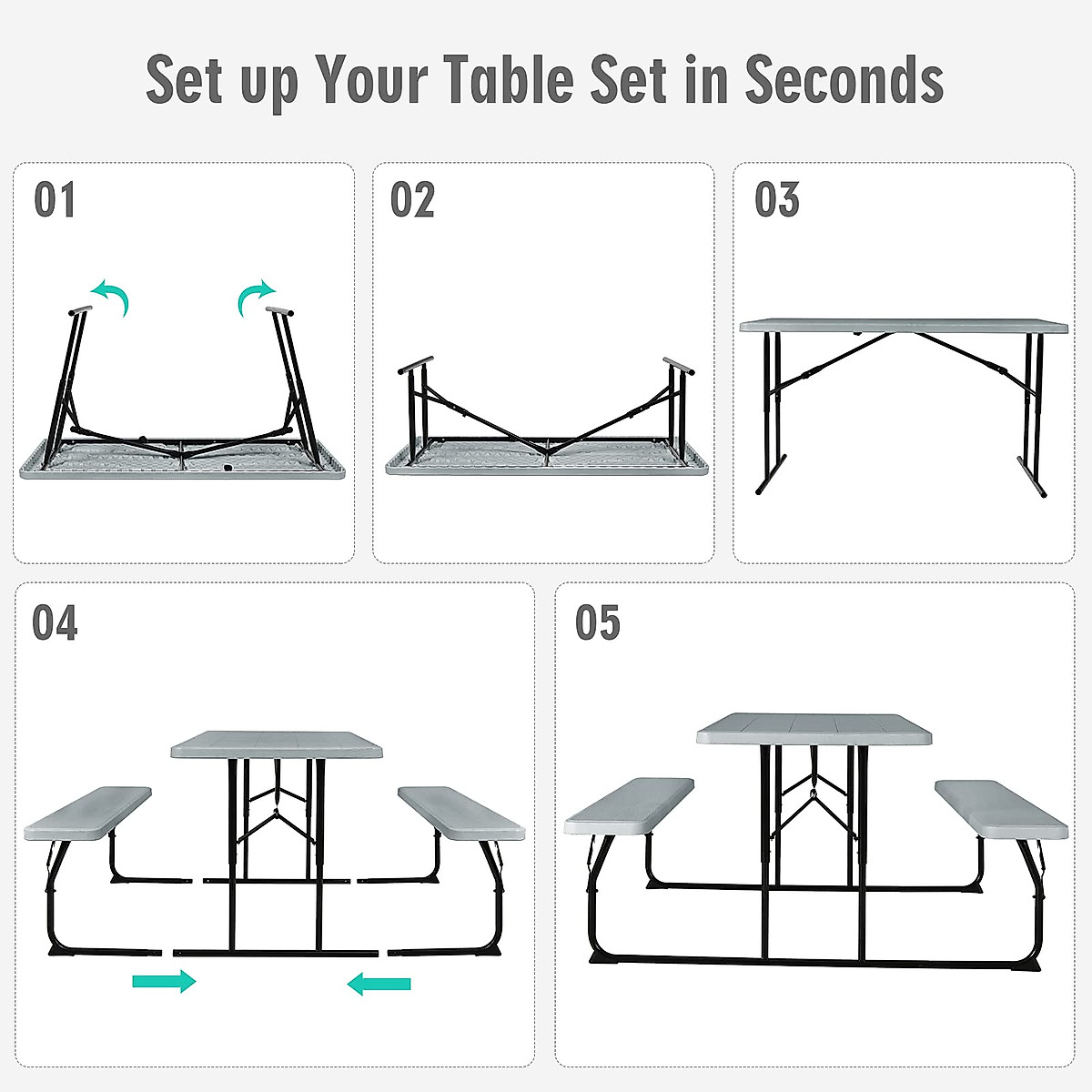 Set up Your Table Set in Seconds

01

02

03

04

05