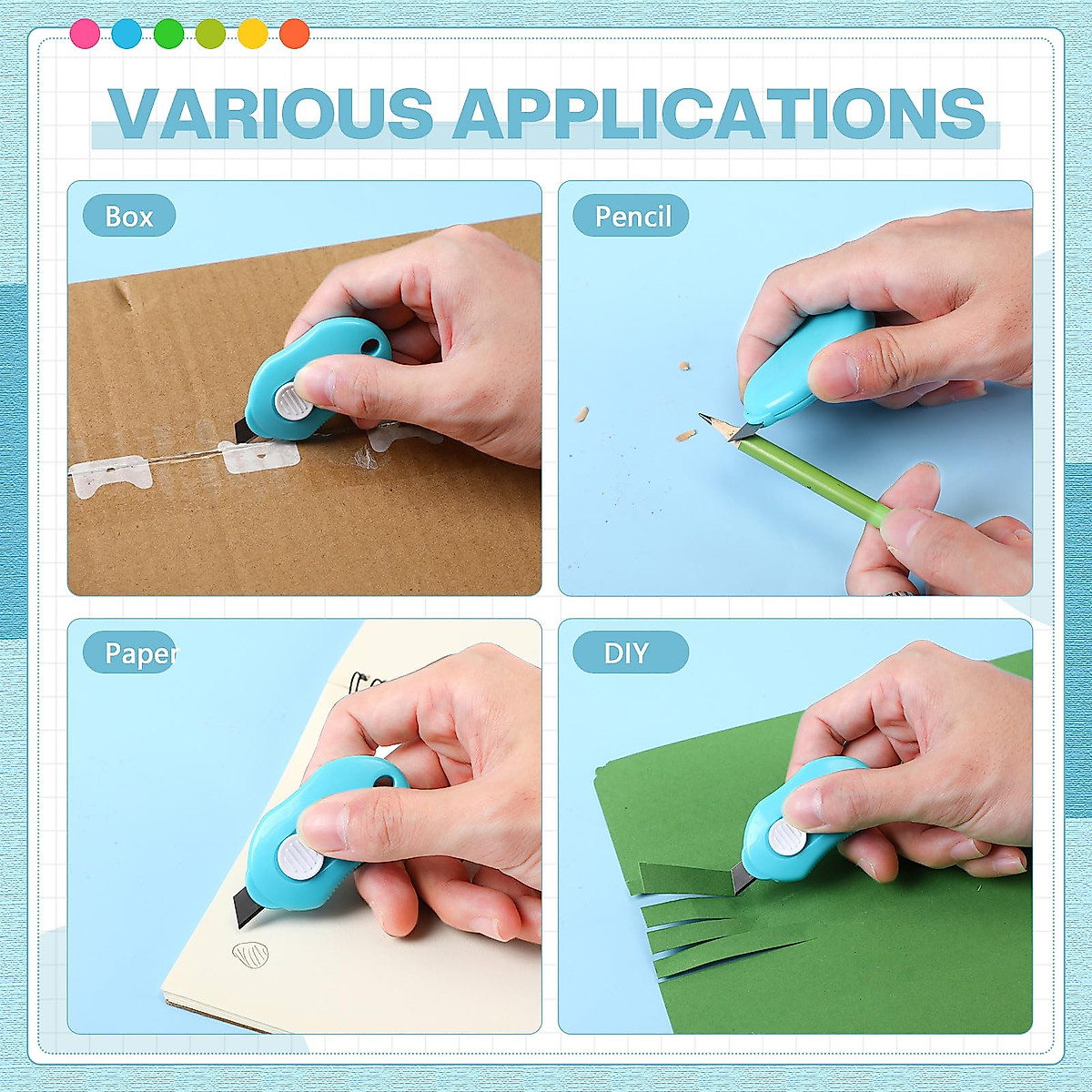 VARIOUS APPLICATIONS

Box

Pencil

Paper

DIY