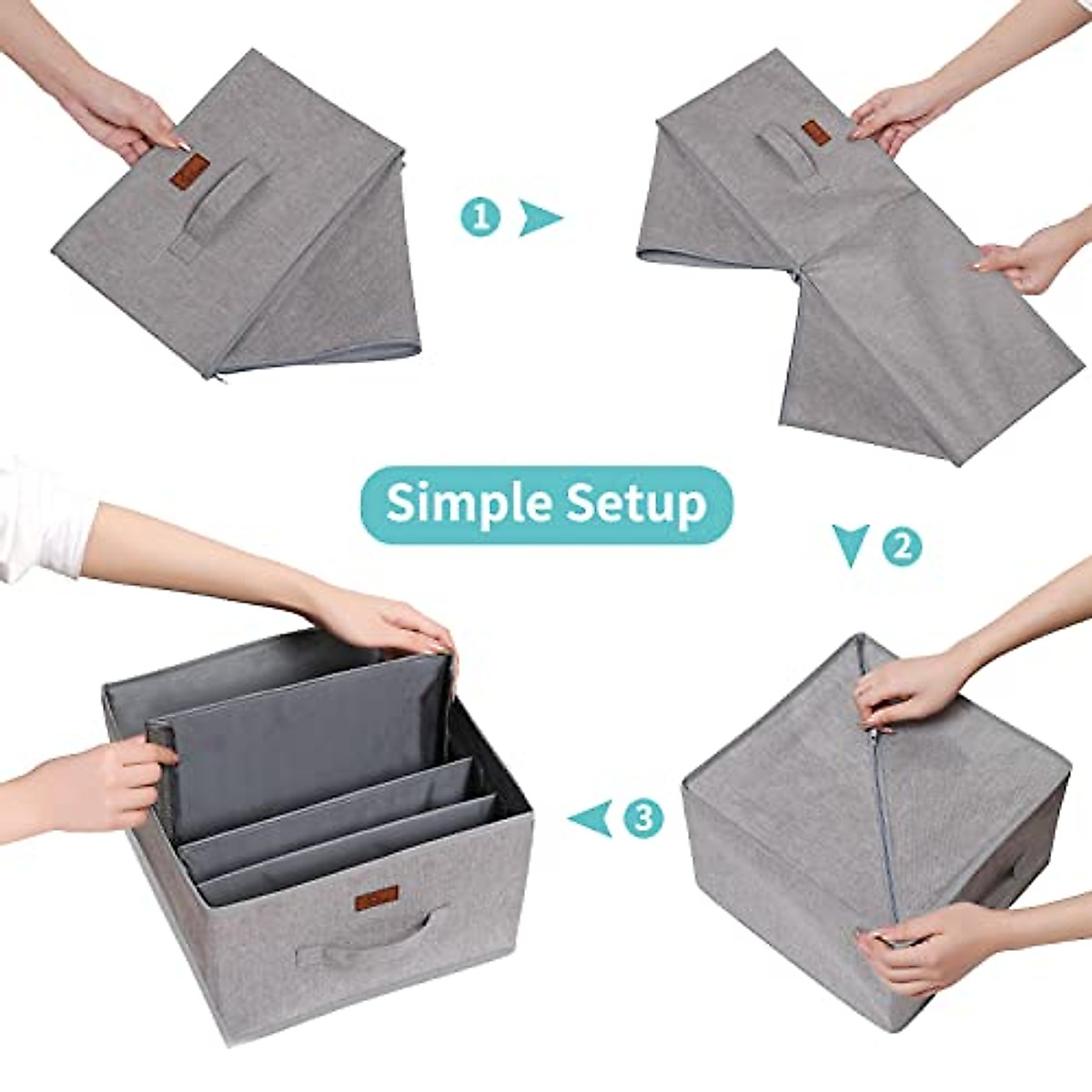 1

Simple Setup

2

3