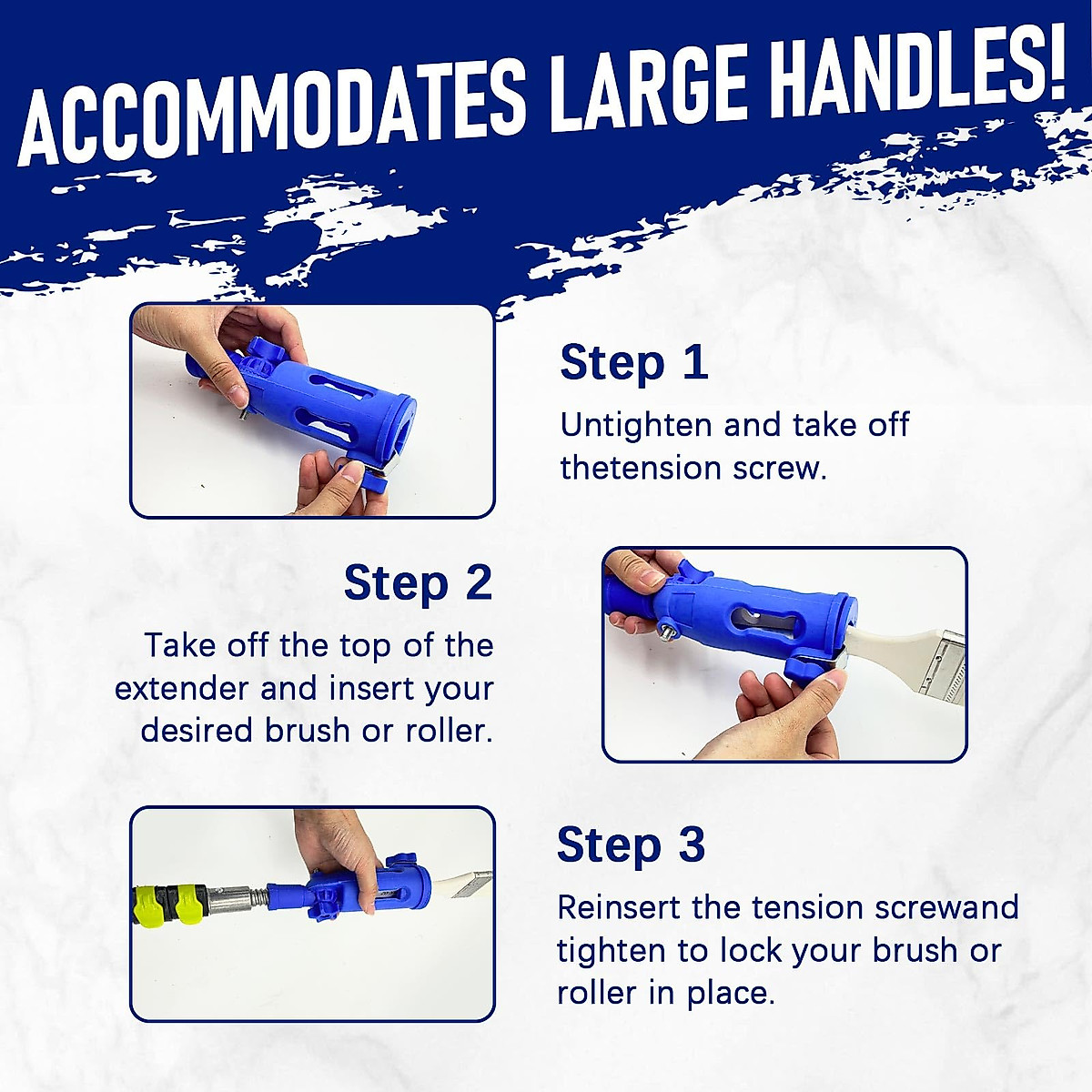 ACCOMMODATES LARGE HANDLES!

Step 1

Untighten and take off thetension screw.

Step 2

Take off the top of the extender and insert your desired brush or roller.

Step 3

Reinsert the tension screwand tighten to lock your brush or roller in place.