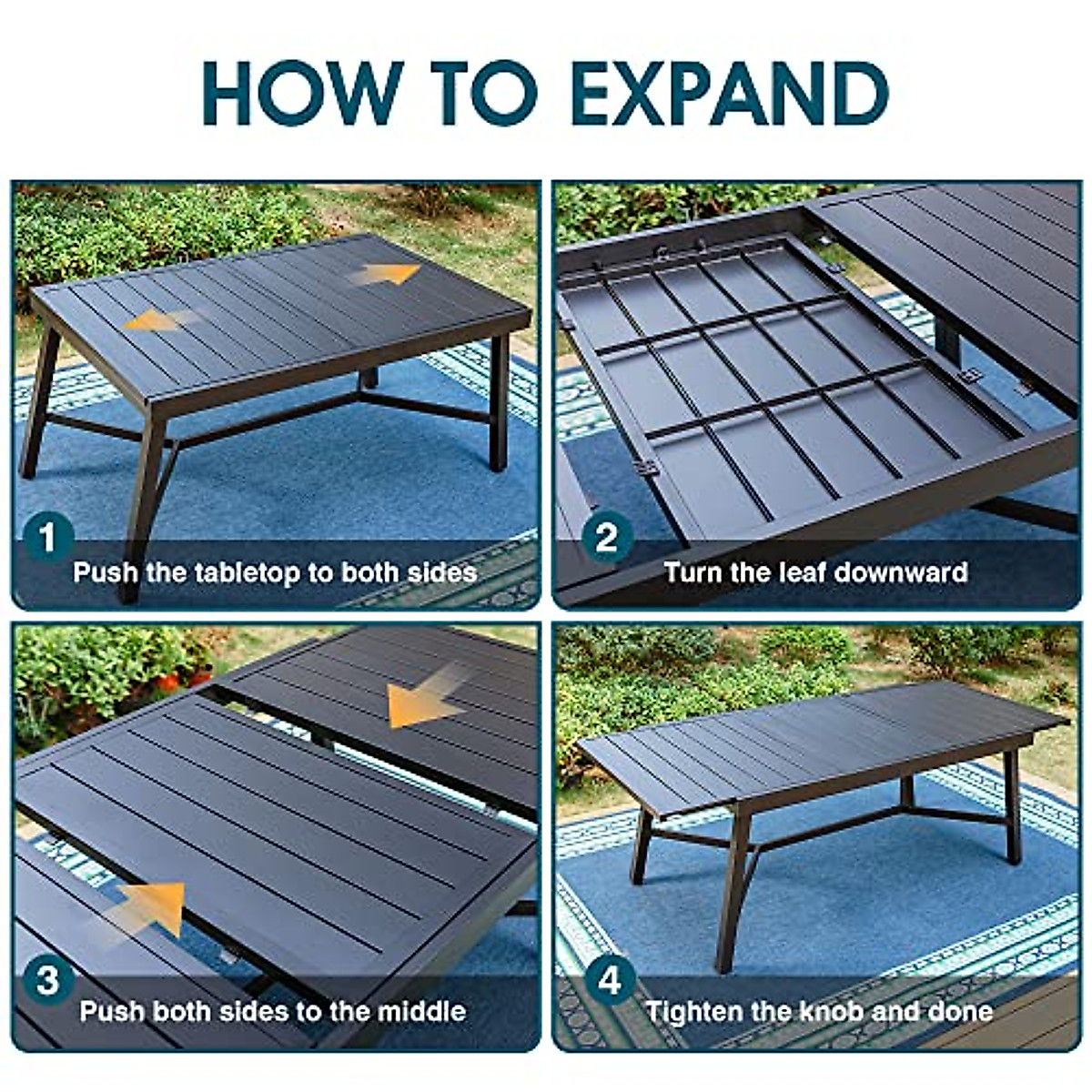 HOW TO EXPAND

1
Push the tabletop to both sides

2
Turn the leaf downward

3
Push both sides to the middle

4
Tighten the knob and done