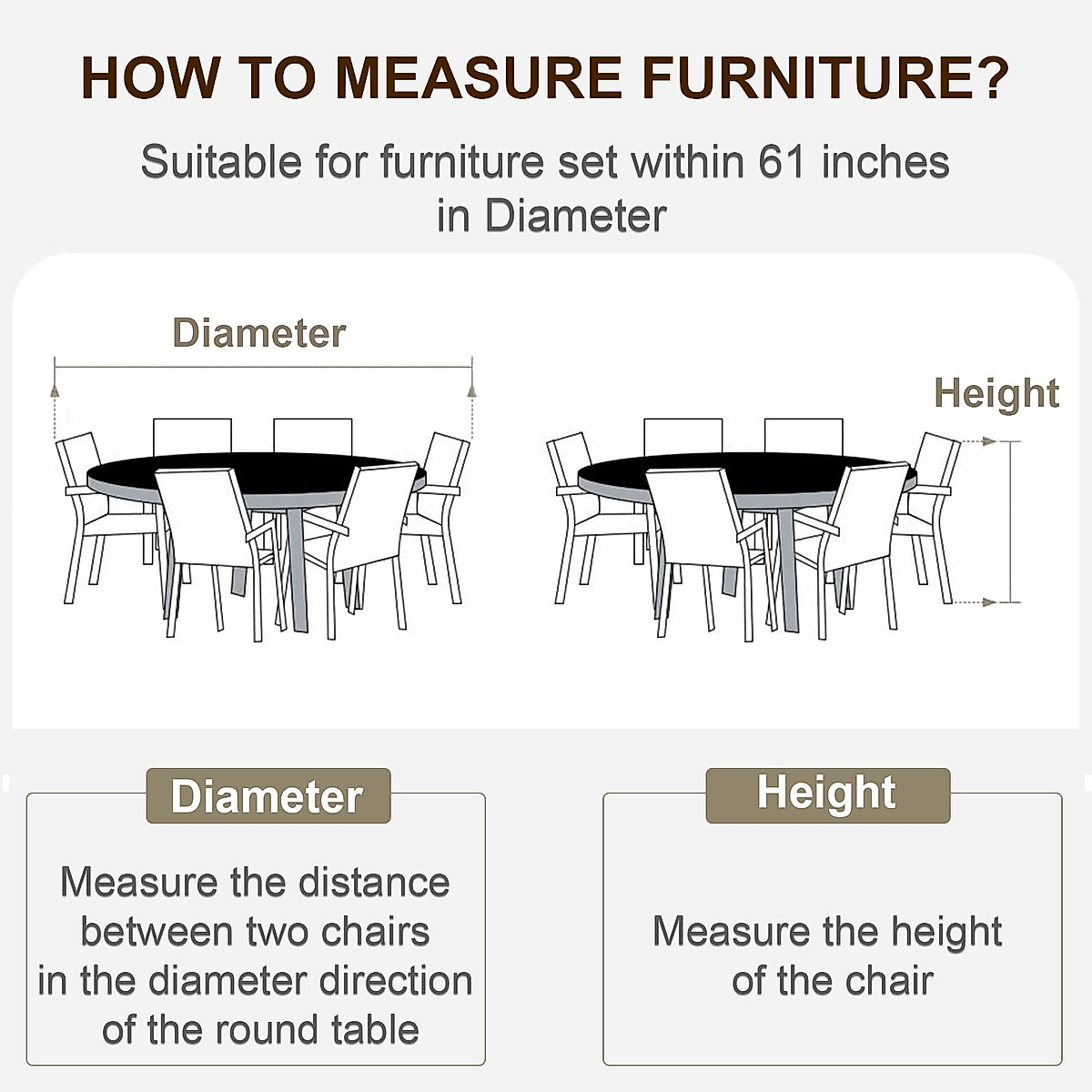 HOW TO MEASURE FURNITURE?

Suitable for furniture set within 61 inches in Diameter

Diameter

Height

Diameter

Measure the distance between two chairs in the diameter direction of the round table

Height

Measure the height of the chair