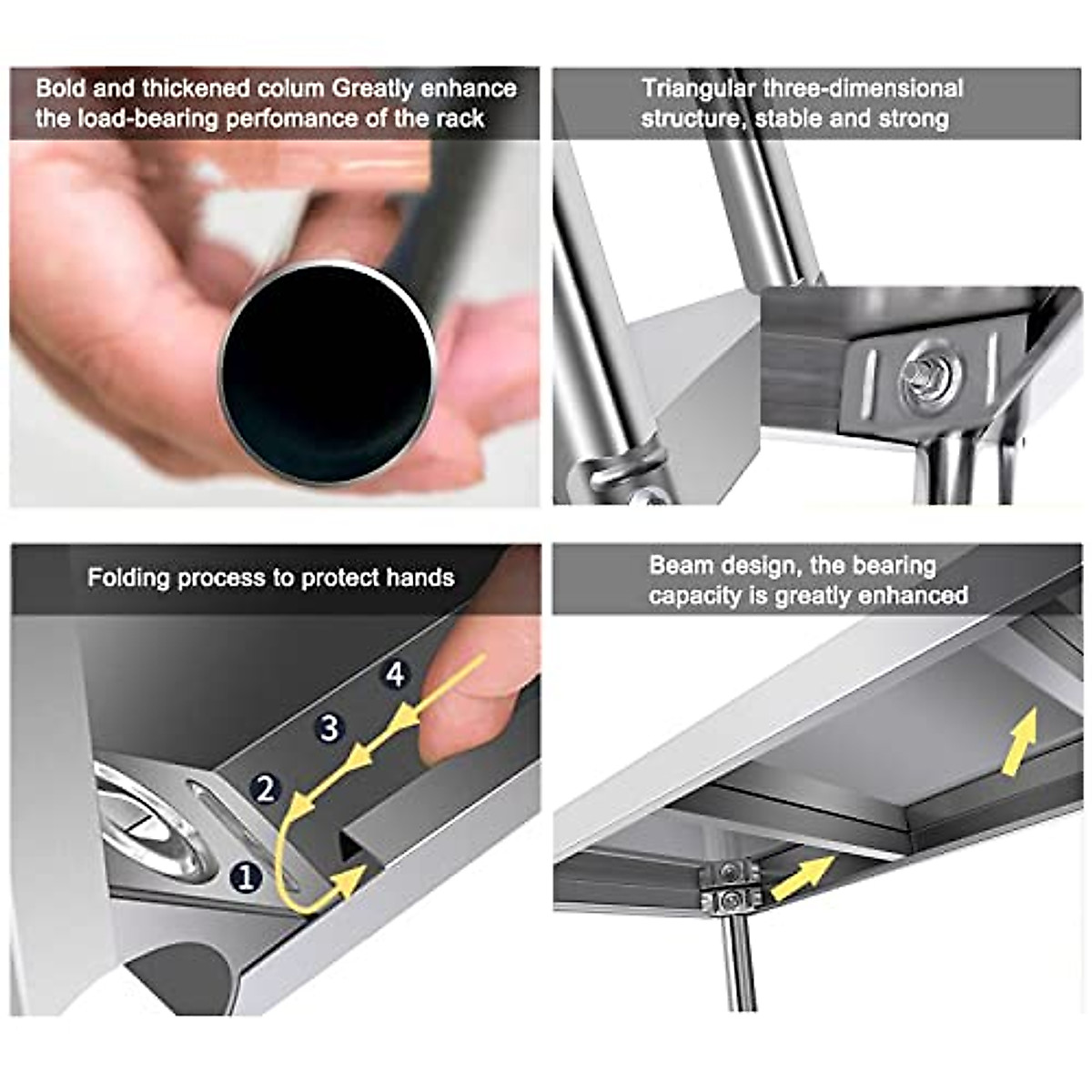 Bold and thickened colum Greatly enhance the load-bearing perfomance of the rack

Triangular three-dimensional structure, stable and strong

Folding process to protect hands

4
3
2
1

Beam design, the bearing capacity is greatly enhanced