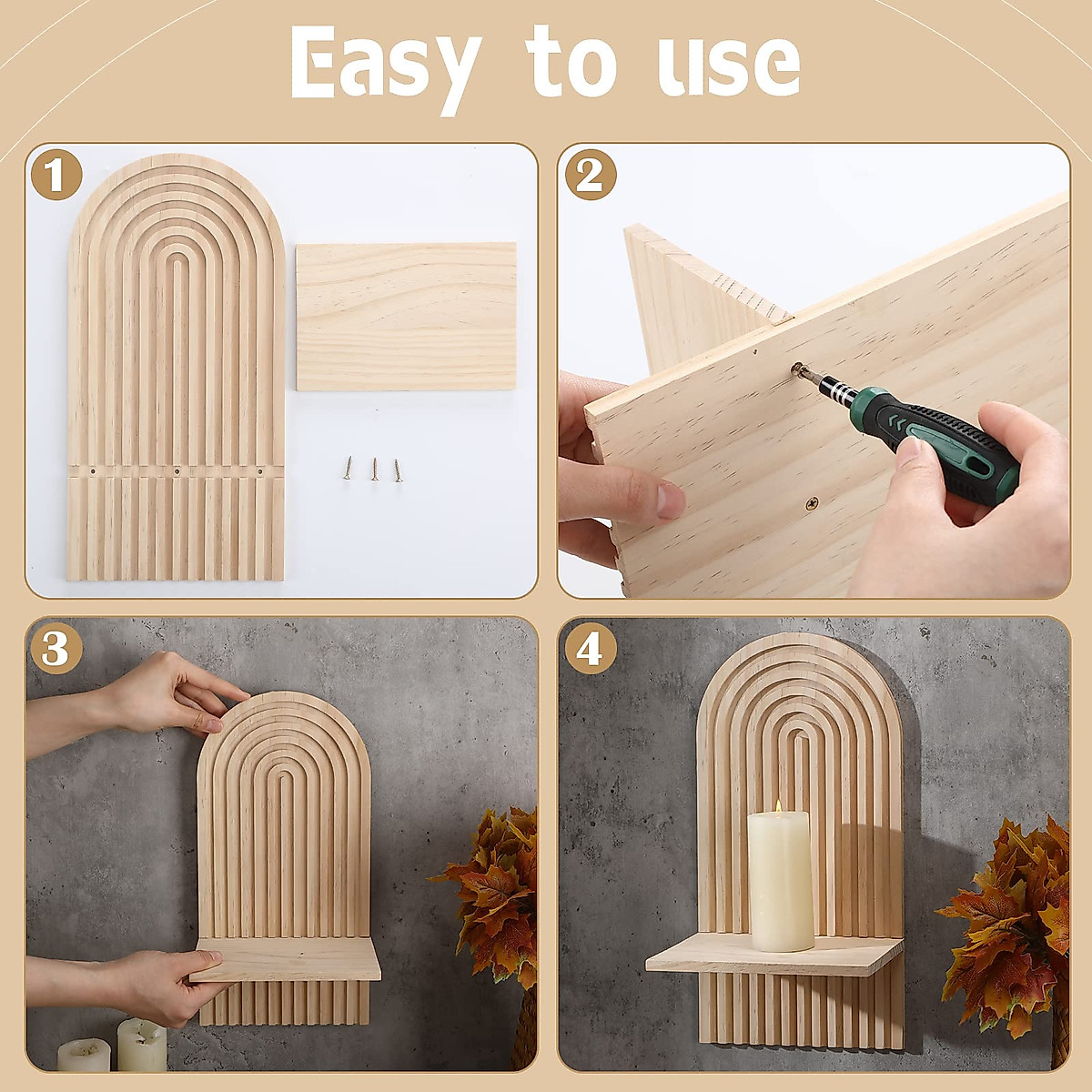 Easy to use

1

2

3

4