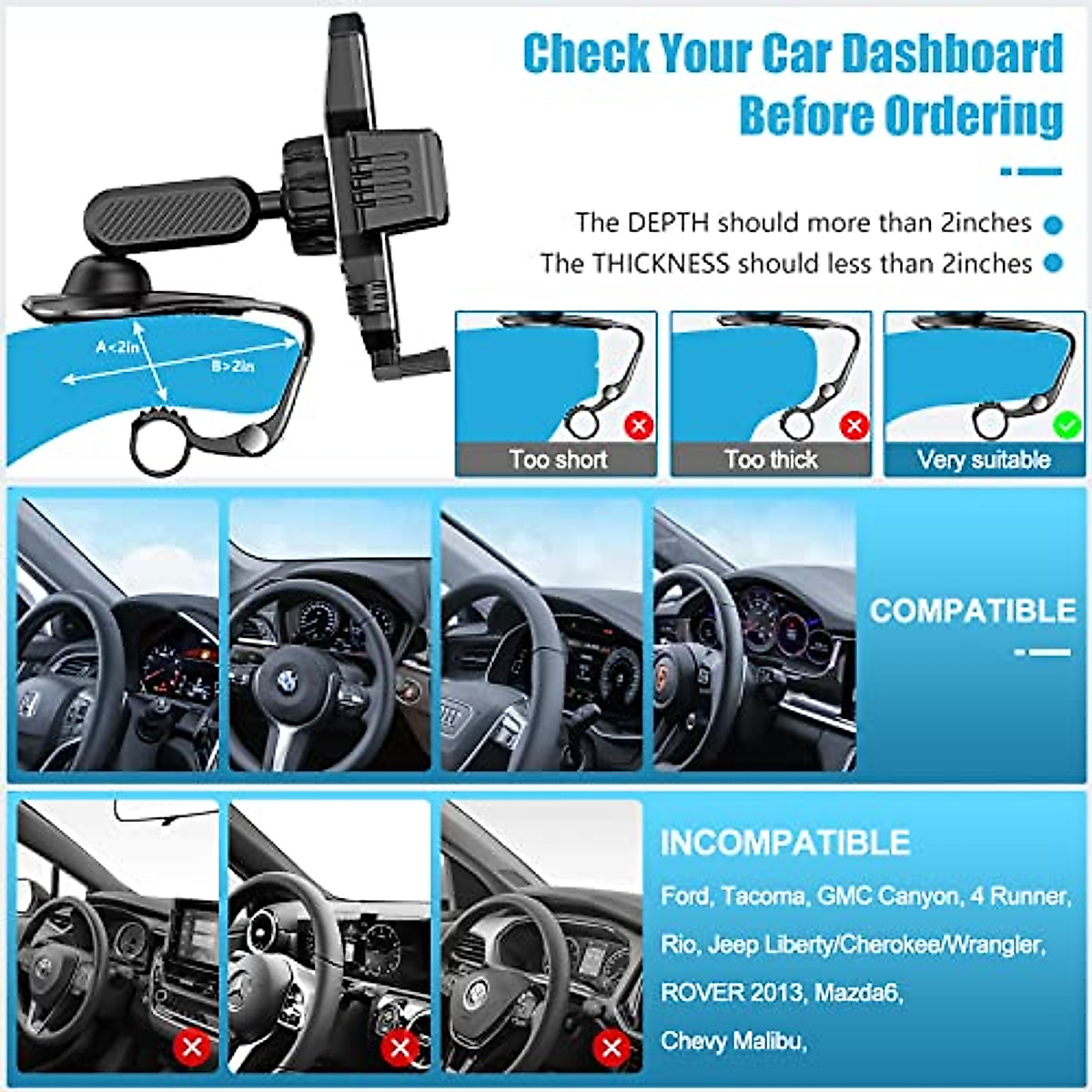 Check Your Car Dashboard Before Ordering

The DEPTH should more than 2inches

The THICKNESS should less than 2inches

A<2in

B>2in

Too short

Too thick

Very suitable

COMPATIBLE

INCOMPATIBLE

Ford, Tacoma, GMC Canyon, 4 Runner, Rio, Jeep Liberty/Cherokee/Wrangler, ROVER 2013, Mazda6, Chevy Malibu,