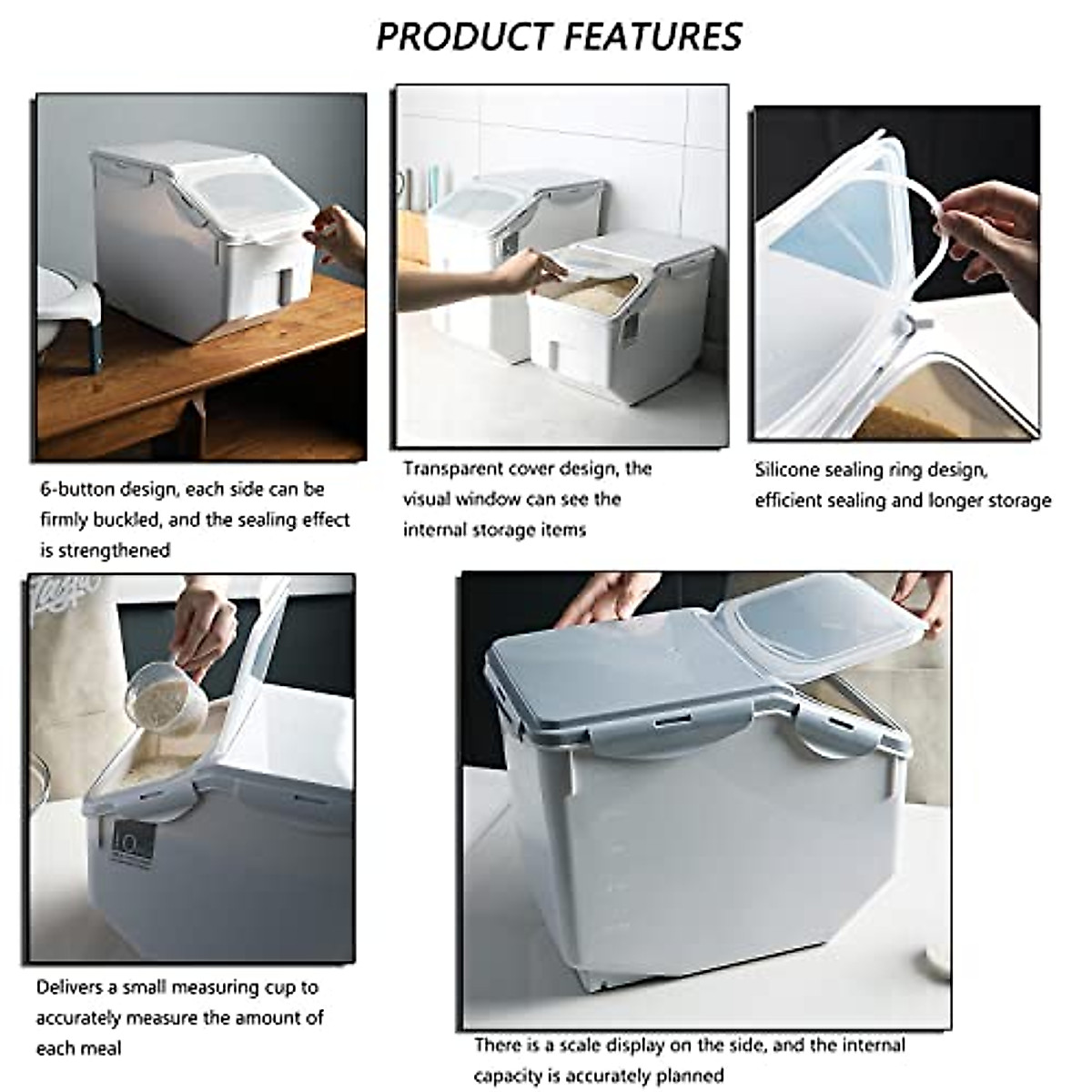 PRODUCT FEATURES

6-button design, each side can be firmly buckled, and the sealing effect is strengthened

Transparent cover design, the visual window can see the internal storage items

Silicone sealing ring design, efficient sealing and longer storage

Delivers a small measuring cup to accurately measure the amount of each meal

There is a scale display on the side, and the internal capacity is accurately planned