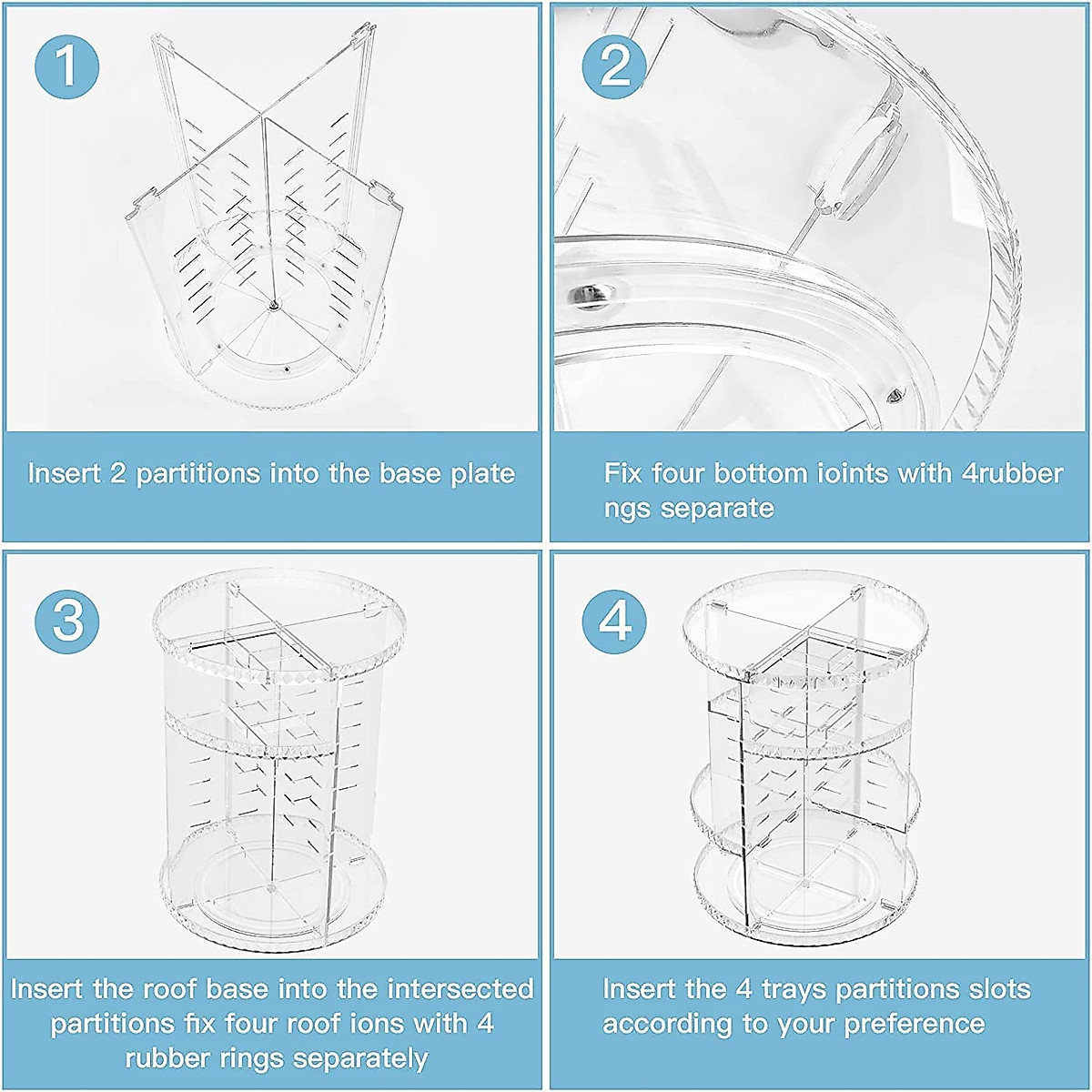 1

Insert 2 partitions into the base plate

2

Fix four bottom ioints with 4rubber ngs separate

3

Insert the roof base into the intersected partitions fix four roof ions with 4 rubber rings separately

4

Insert the 4 trays partitions slots according to your preference