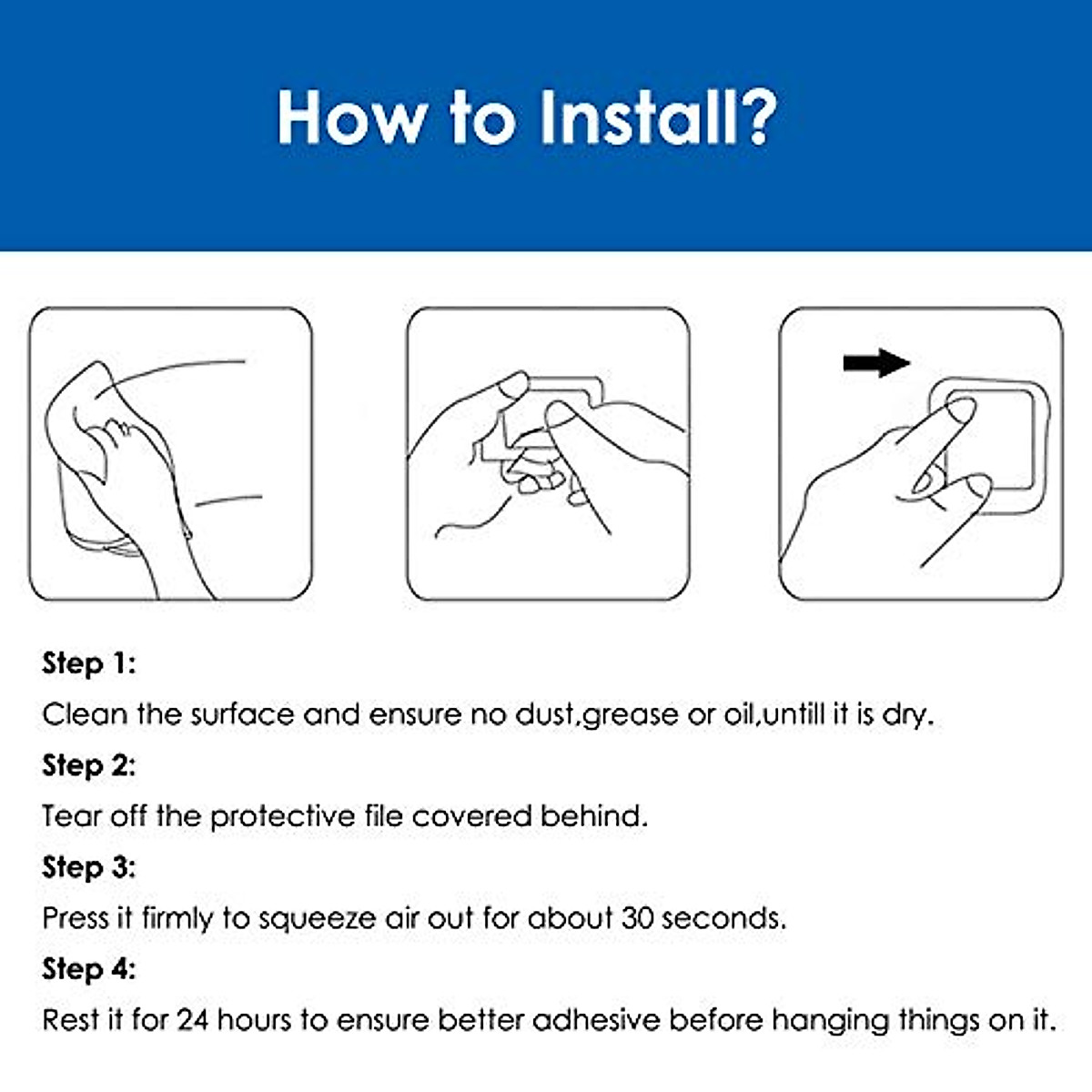 How to Install?

Step 1:
Clean the surface and ensure no dust,grease or oil,untill it is dry.

Step 2:
Tear off the protective file covered behind.

Step 3:
Press it firmly to squeeze air out for about 30 seconds.

Step 4:
Rest it for 24 hours to ensure better adhesive before hanging things on it.