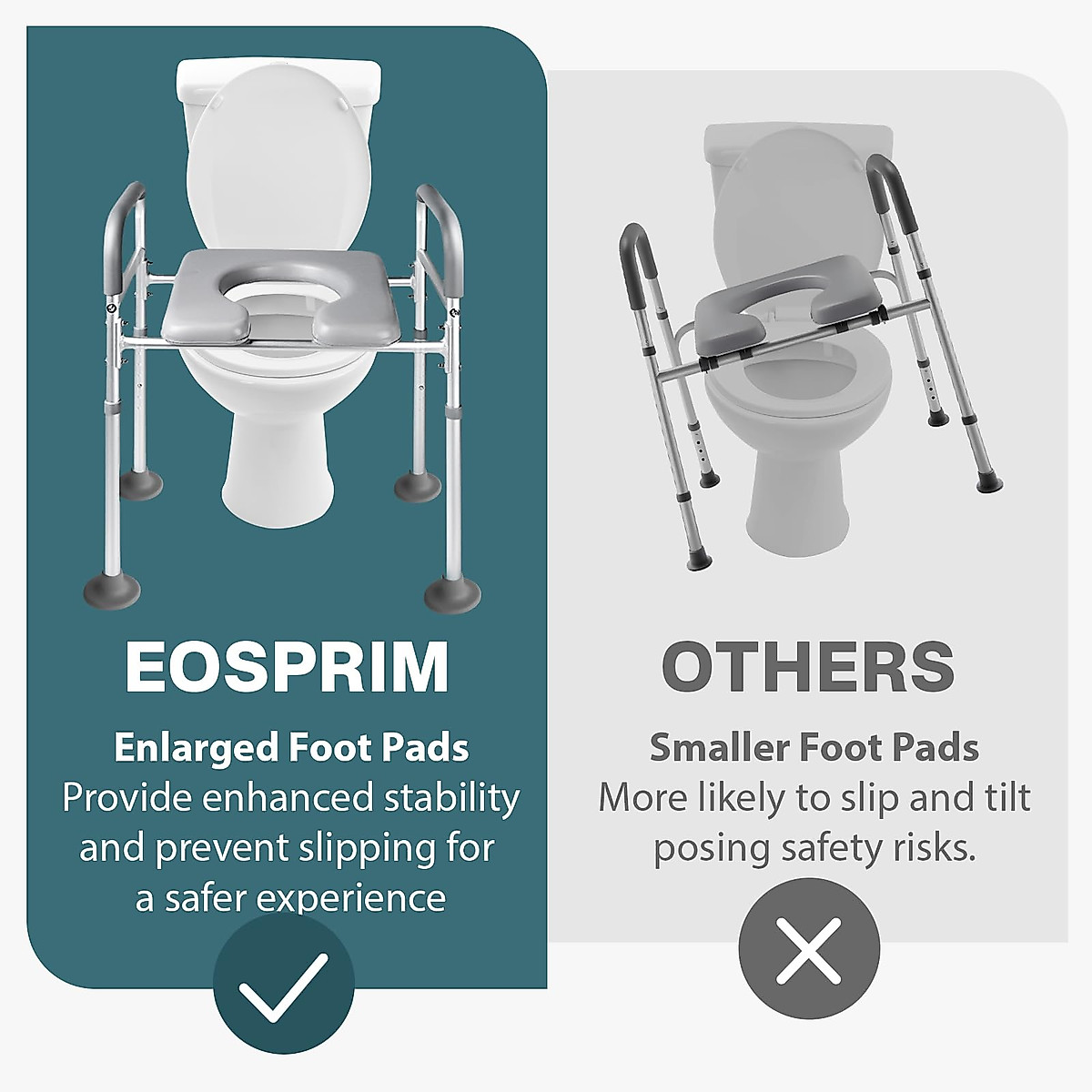 EOSPRIM

Enlarged Foot Pads
Provide enhanced stability and prevent slipping for a safer experience

OTHERS

Smaller Foot Pads
More likely to slip and tilt posing safety risks.