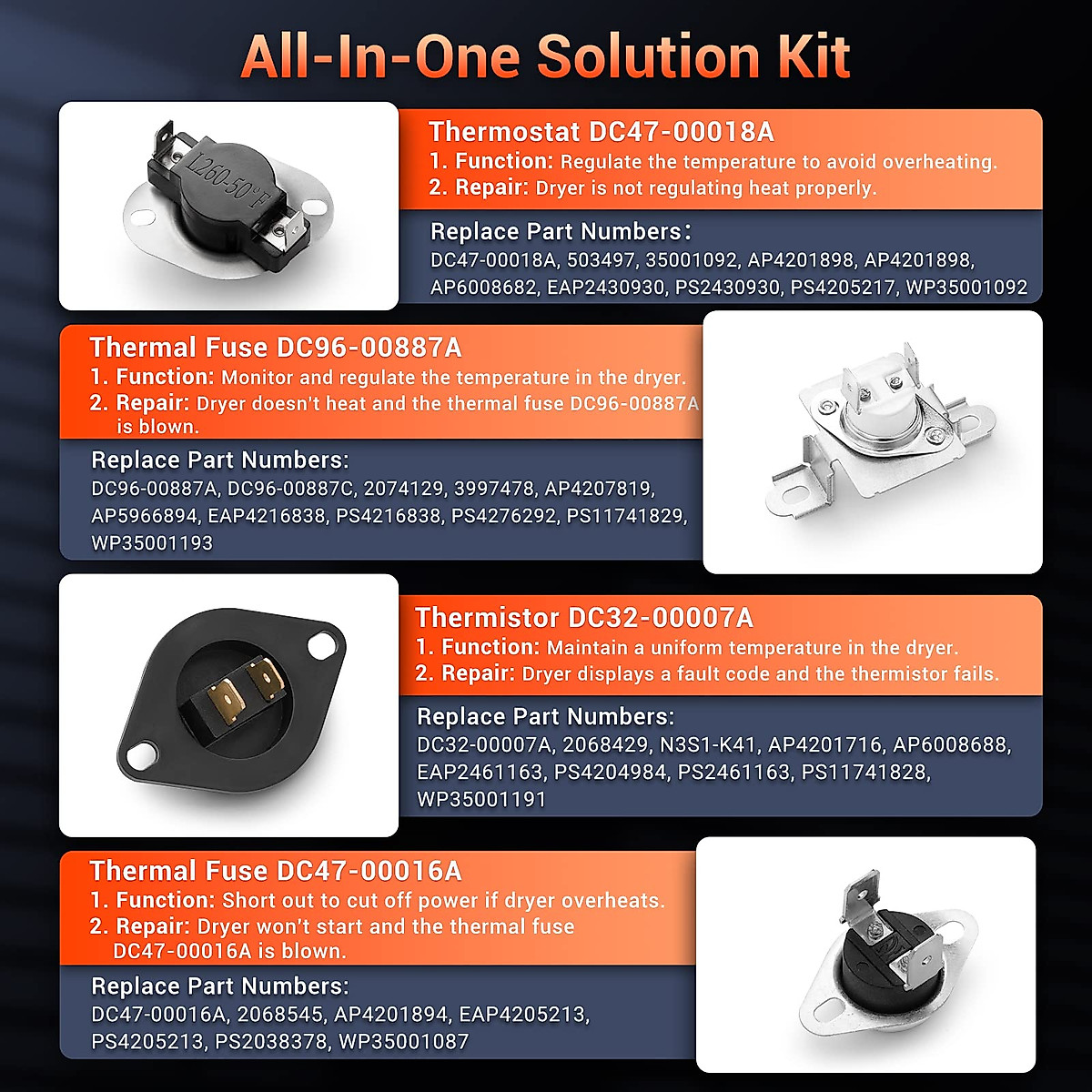 All-In-One Solution Kit

L260-50°F

Thermostat DC47-00018A
1. Function: Regulate the temperature to avoid overheating.
2. Repair: Dryer is not regulating heat properly.

Replace Part Numbers:
DC47-00018A, 503497, 35001092, AP4201898, AP4201898, AP6008682, EAP2430930, PS2430930, PS4205217, WP35001092

Thermal Fuse DC96-00887A
1. Function: Monitor and regulate the temperature in the dryer.
2. Repair: Dryer doesn't heat and the thermal fuse DC96-00887A is blown.

Replace Part Numbers:
DC96-00887A, DC96-00887C, 2074129, 3997478, AP4207819, AP5966894, EAP4216838, PS4216838, PS4276292, PS11741829, WP35001193

Thermistor DC32-00007A
1. Function: Maintain a uniform temperature in the dryer.
2. Repair: Dryer displays a fault code and the thermistor fails.

Replace Part Numbers:
DC32-00007A, 2068429, N3S1-K41, AP4201716, AP6008688, EAP2461163, PS4204984, PS2461163, PS11741828, WP35001191

Thermal Fuse DC47-00016A
1. Function: Short out to cut off power if dryer overheats.
2. Repair: Dryer won't start and the thermal fuse DC47-00016A is blown.

Replace Part Numbers:
DC47-00016A, 2068545, AP4201894, EAP4205213, PS4205213, PS2038378, WP35001087