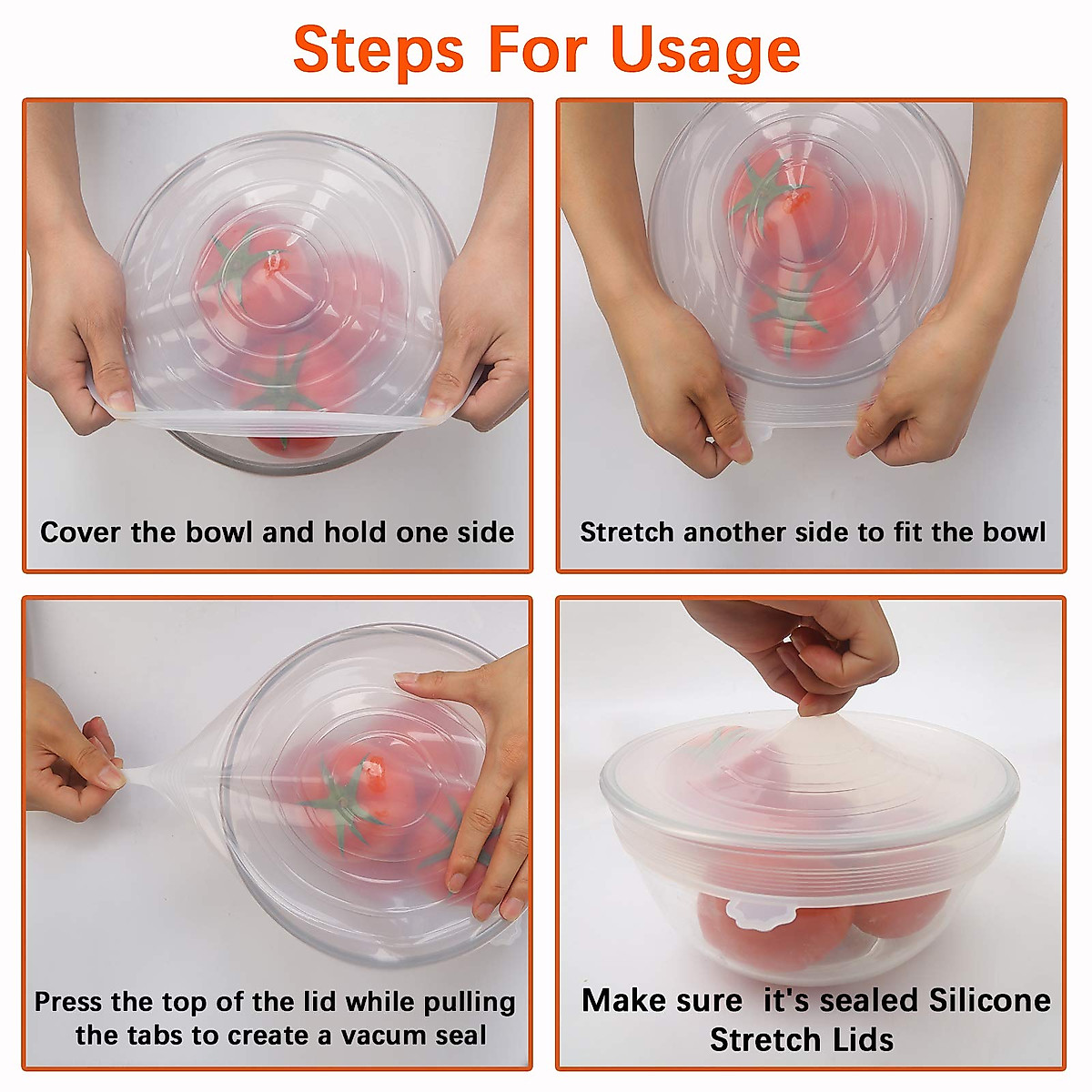 Steps For Usage

Cover the bowl and hold one side

Stretch another side to fit the bowl

Press the top of the lid while pulling the tabs to create a vacum seal

Make sure it's sealed Silicone Stretch Lids