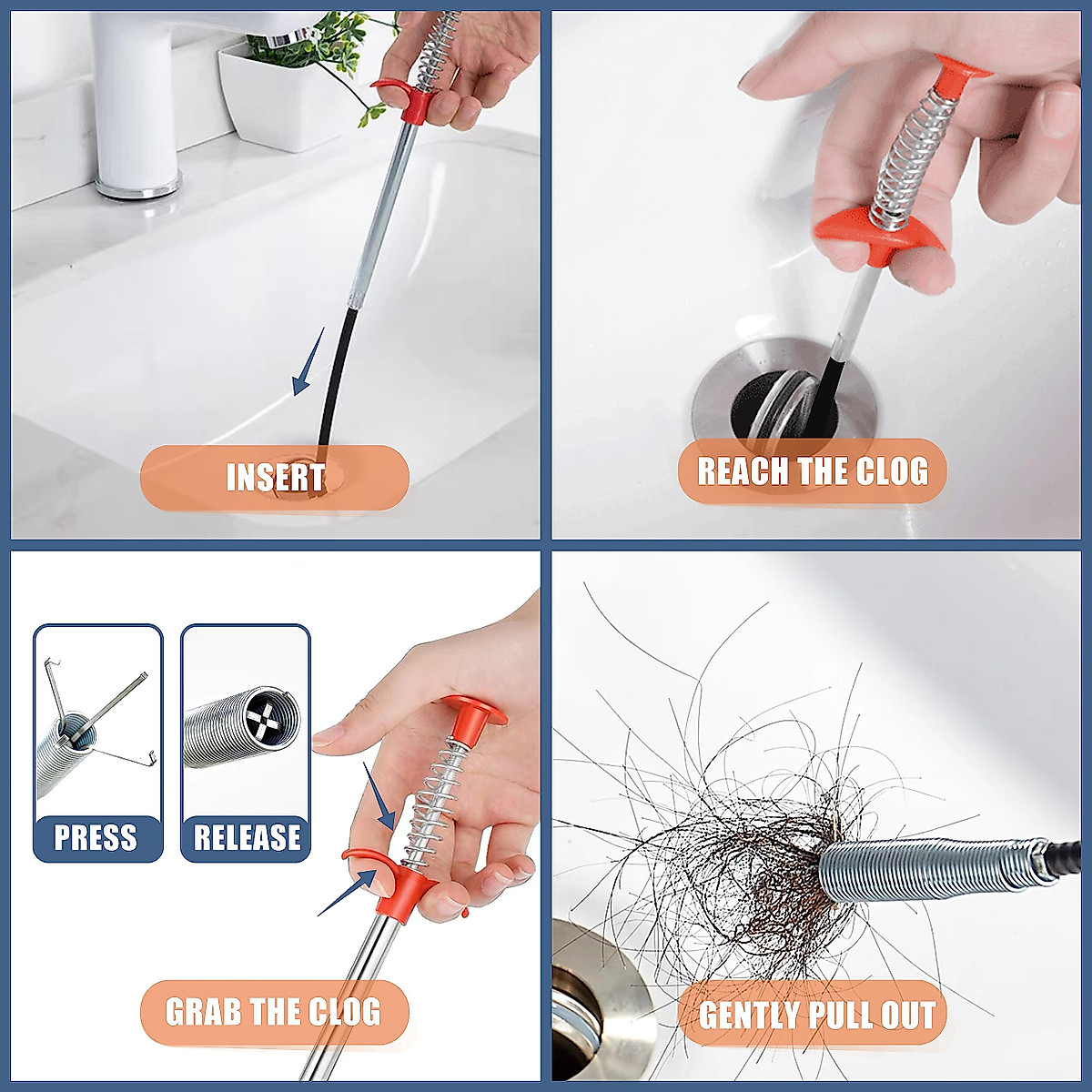 INSERT

REACH THE CLOG

PRESS

RELEASE

GRAB THE CLOG

GENTLY PULL OUT