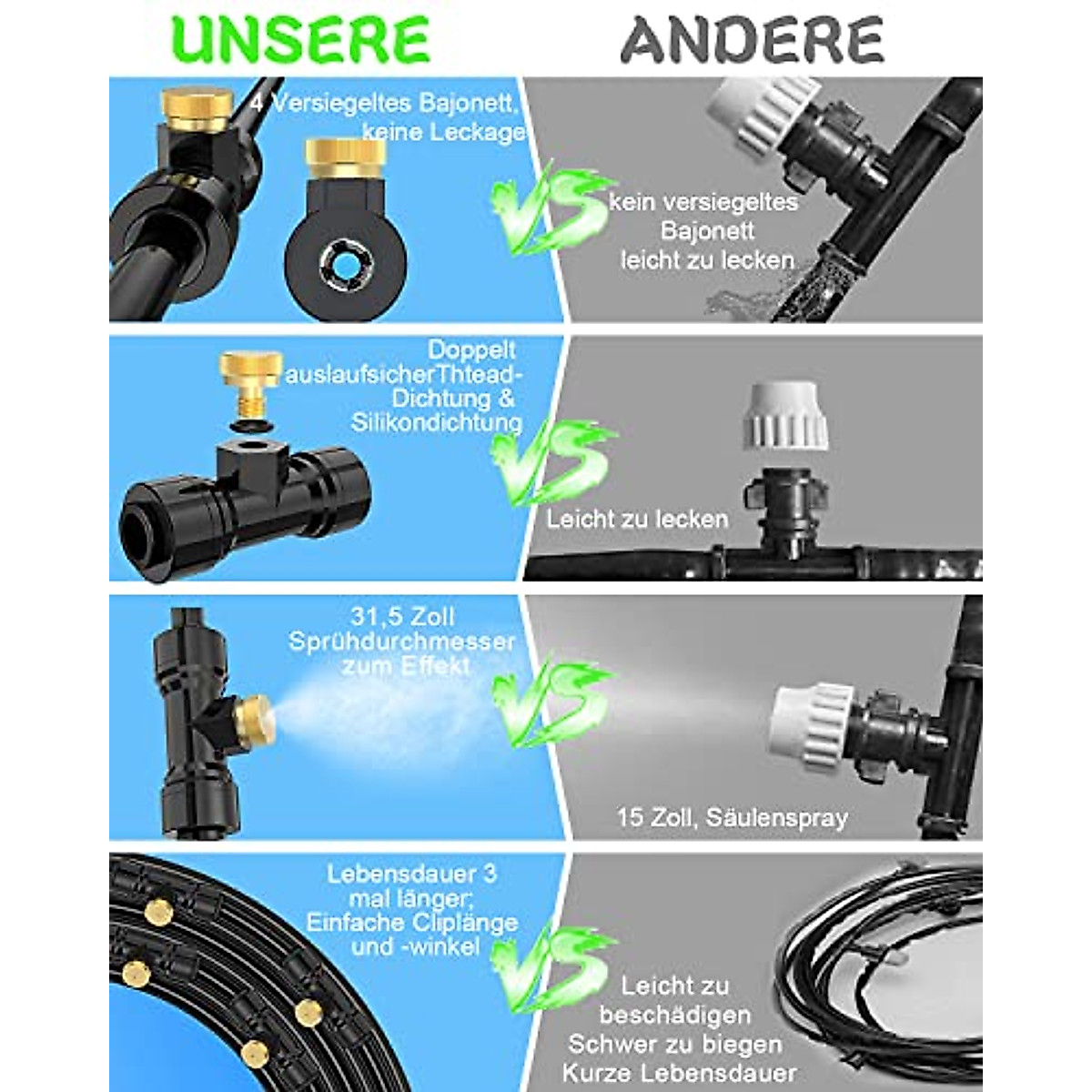 UNSERE

ANDERE

4 Versiegeltes Bajonett, keine Leckage

VS

kein versiegeltes Bajonett leicht zu lecken

Doppelt auslaufsicherThtead-Dichtung & Silikondichtung

VS

Leicht zu lecken

31,5 Zoll Sprühdurchmesser zum Effekt

VS

15 Zoll, Säulenspray

Lebensdauer 3 mal länger; Einfache Cliplänge und -winkel

VS

Leicht zu beschädigen
Schwer zu biegen
Kurze Lebensdauer