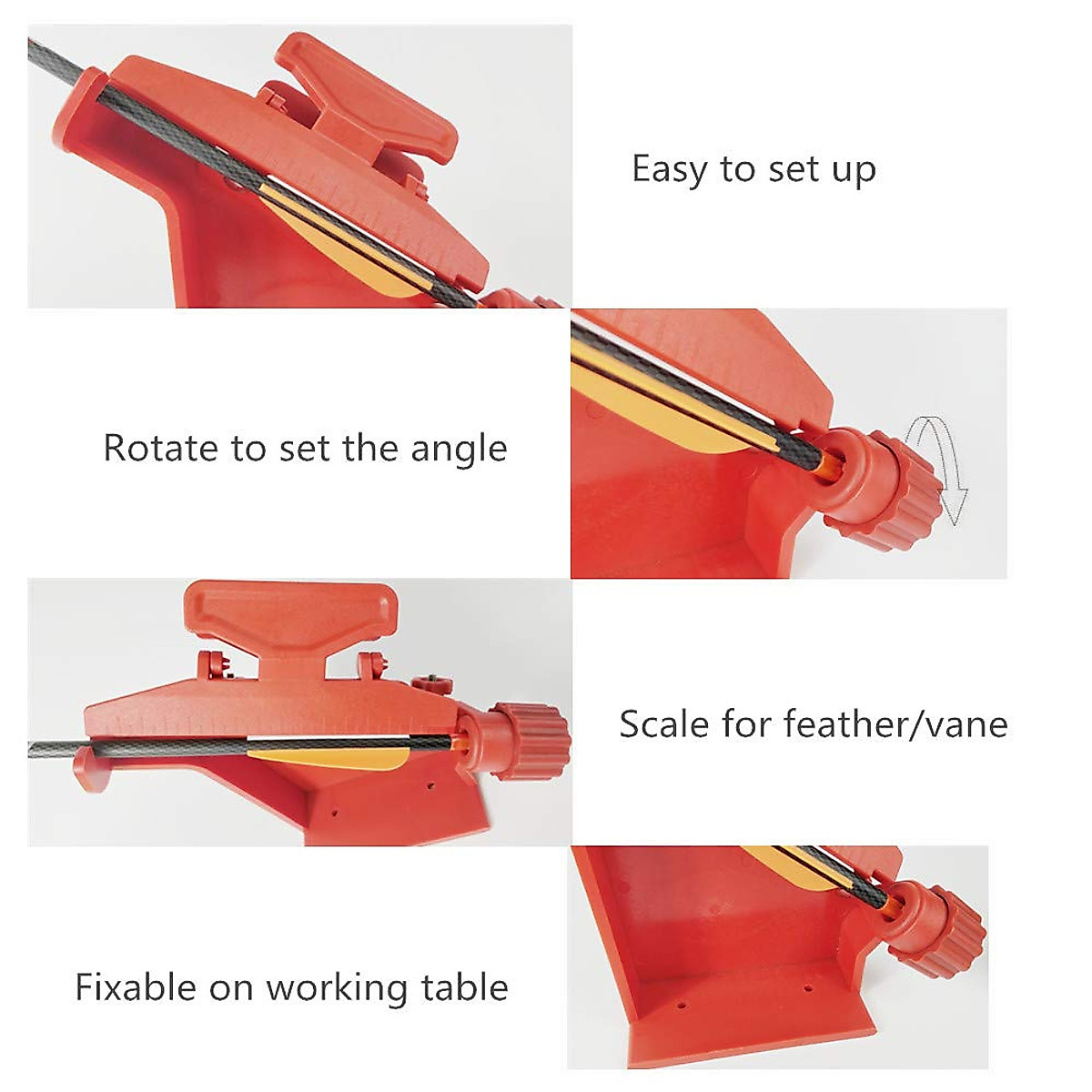 Easy to set up

Rotate to set the angle

Scale for feather/vane

Fixable on working table