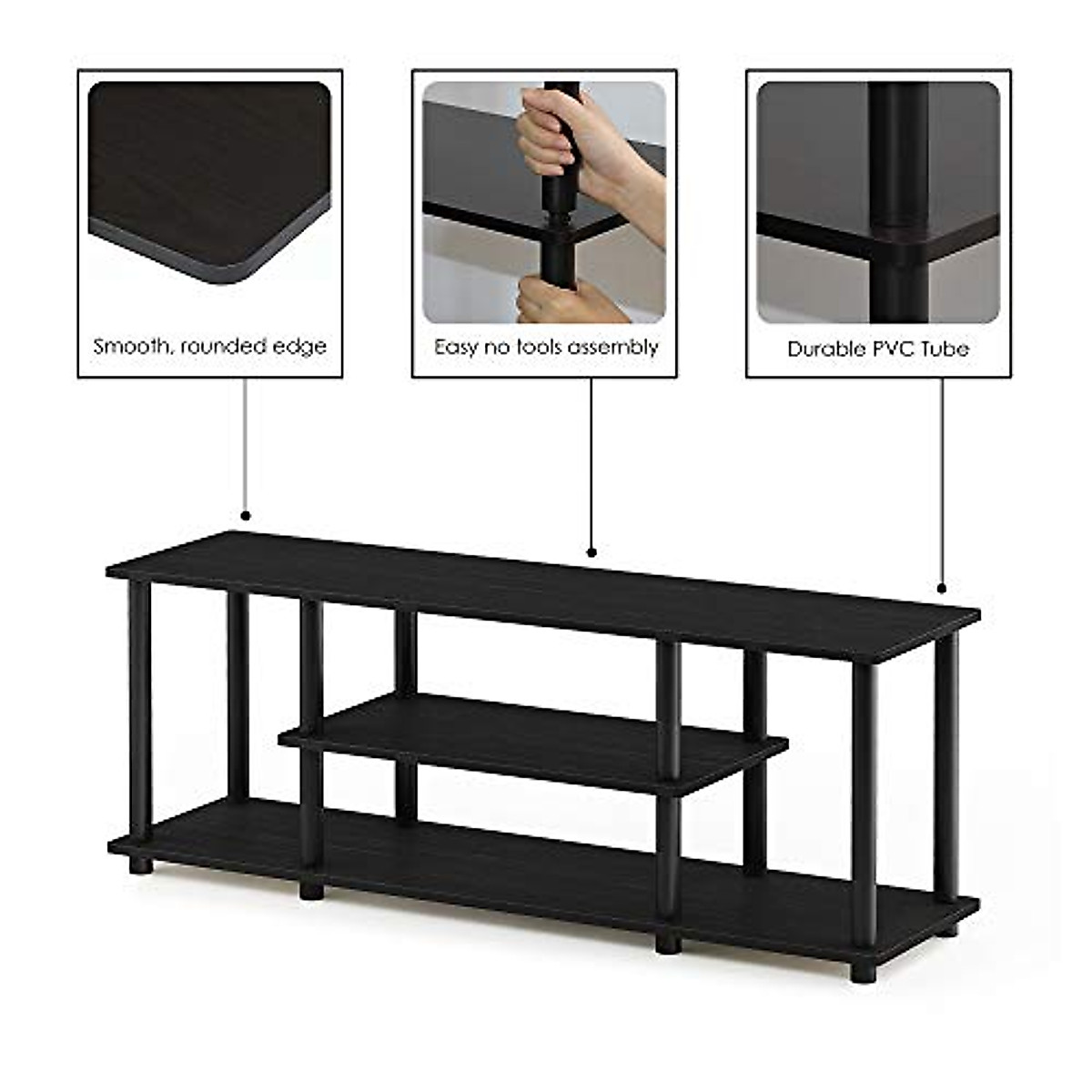 Smooth, rounded edge

Easy no tools assembly

Durable PVC Tube