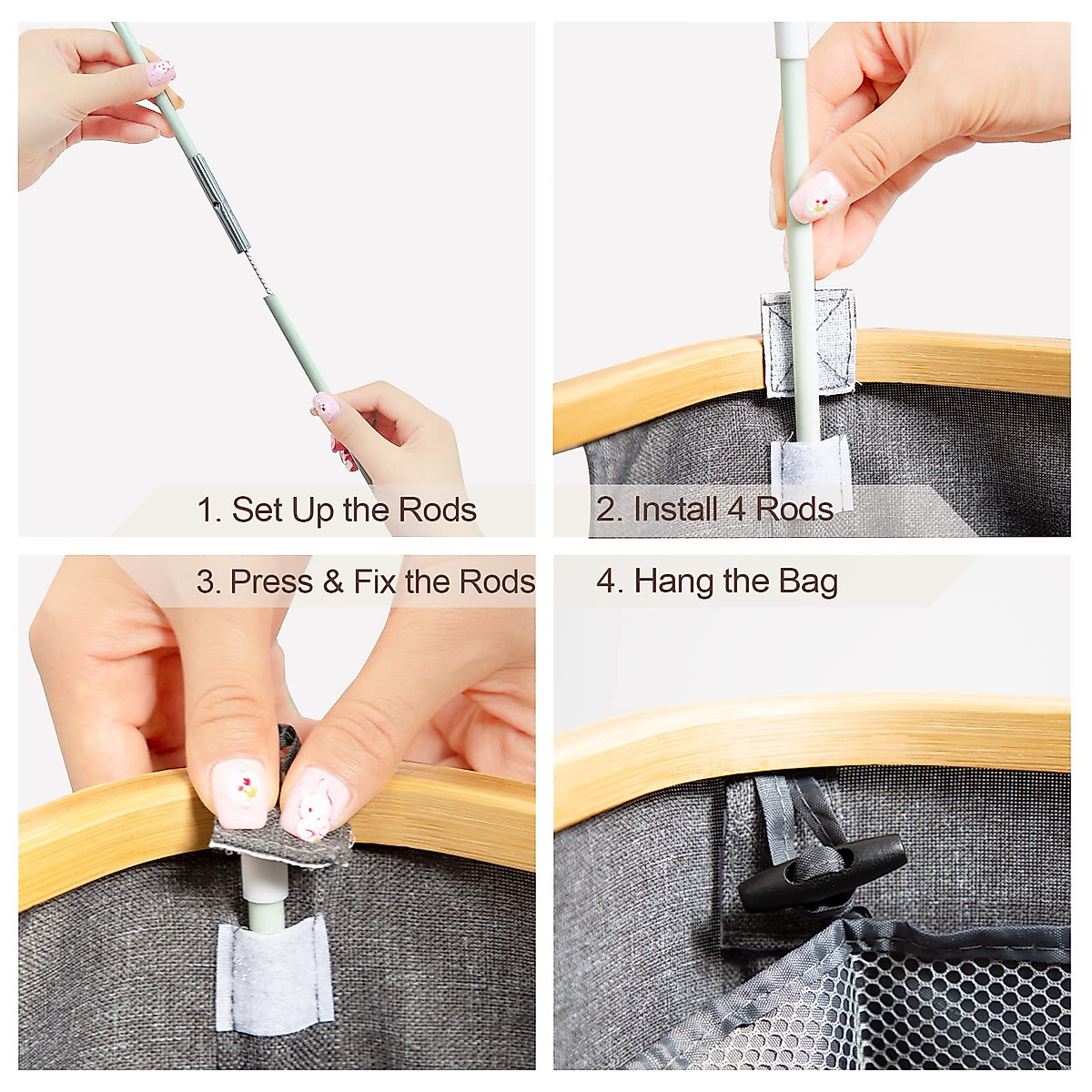 1. Set Up the Rods

2. Install 4 Rods

3. Press & Fix the Rods

4. Hang the Bag