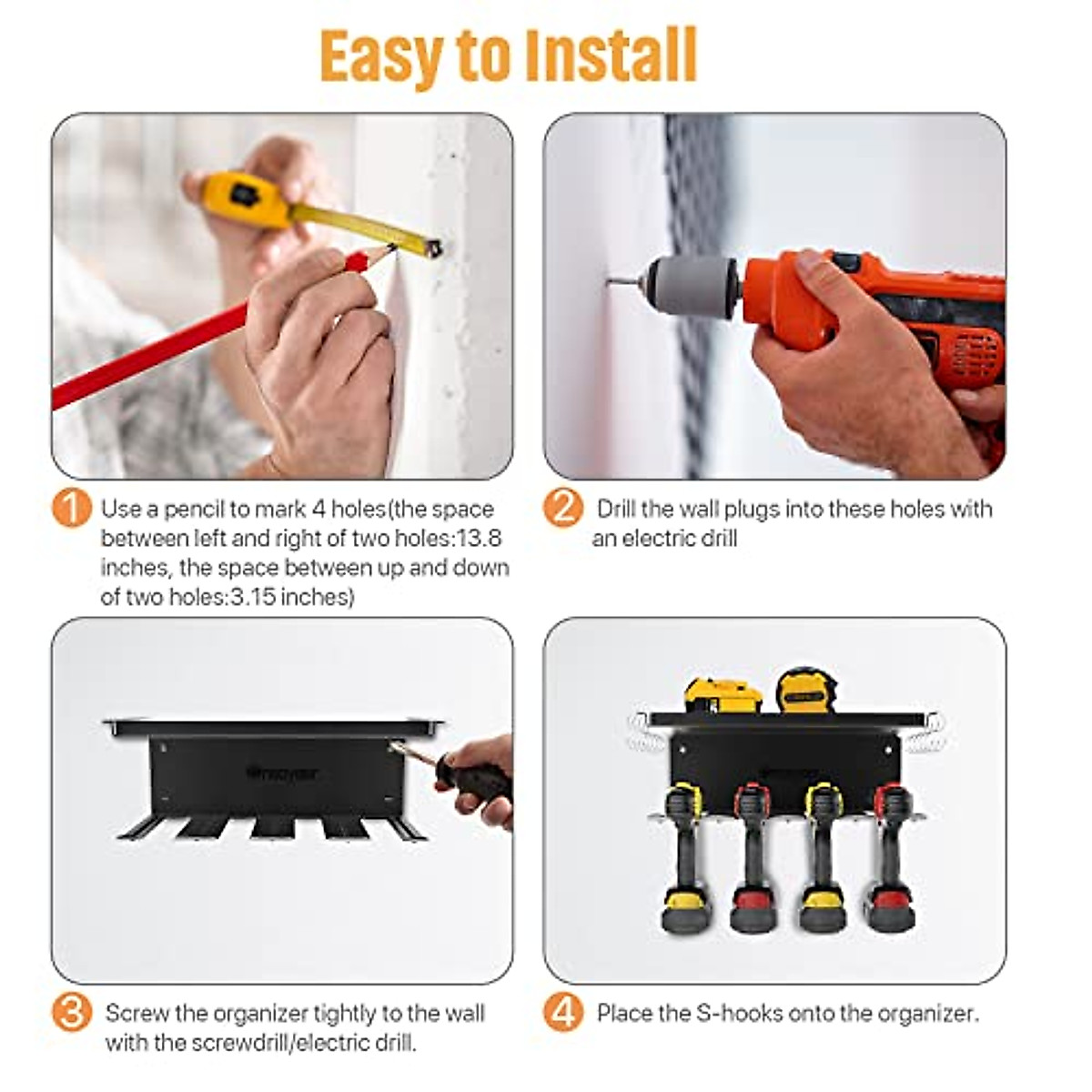 Easy to Install

1 Use a pencil to mark 4 holes(the space between left and right of two holes:13.8 inches, the space between up and down of two holes:3.15 inches)

2 Drill the wall plugs into these holes with an electric drill

3 Screw the organizer tightly to the wall with the screwdrill/electric drill.

4 Place the S-hooks onto the organizer.