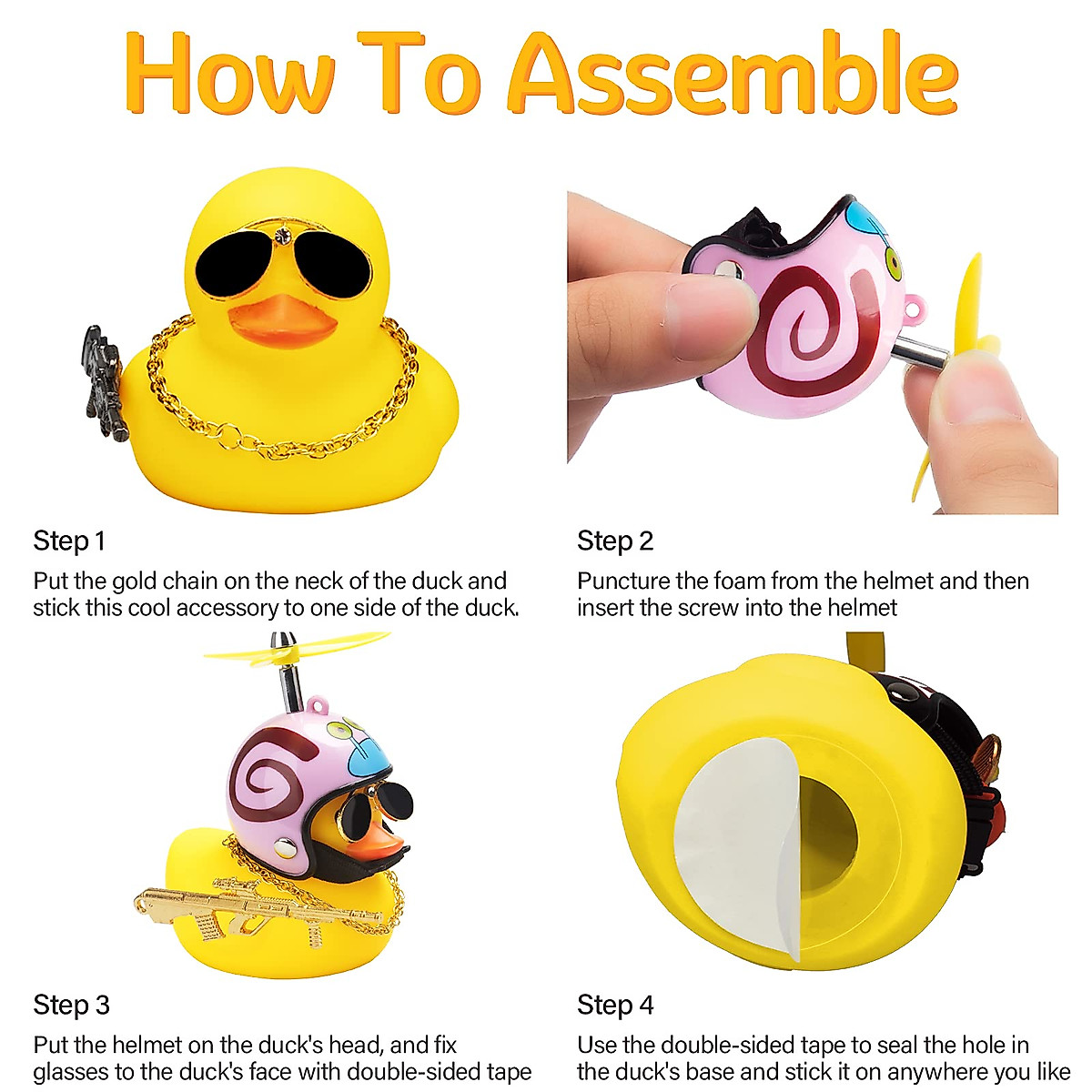 How To Assemble

Step 1

Put the gold chain on the neck of the duck and stick this cool accessory to one side of the duck.

Step 2

Puncture the foam from the helmet and then insert the screw into the helmet

Step 3

Put the helmet on the duck's head, and fix glasses to the duck's face with double-sided tape

Step 4

Use the double-sided tape to seal the hole in the duck's base and stick it on anywhere you like