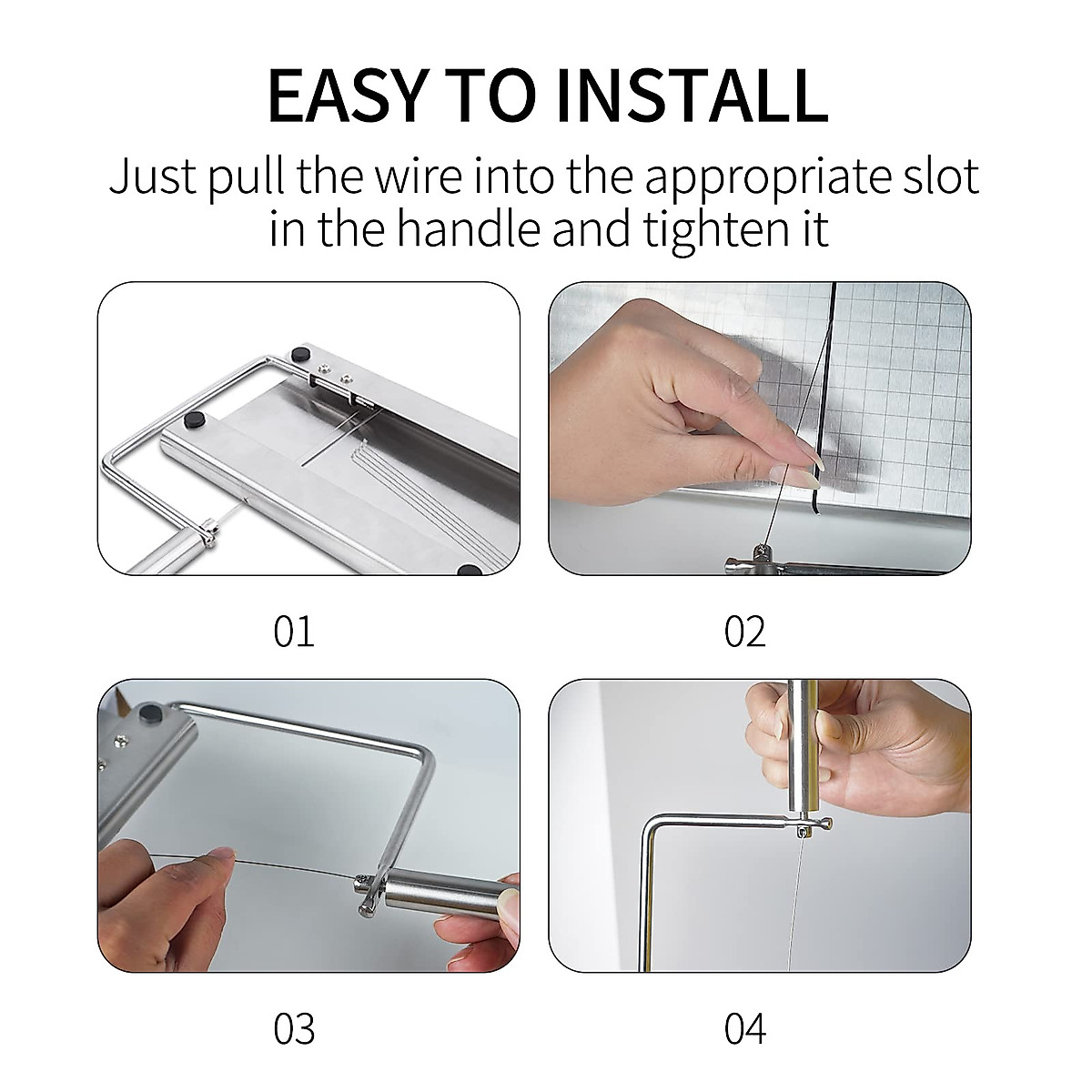 EASY TO INSTALL

Just pull the wire into the appropriate slot in the handle and tighten it

01

02

03

04