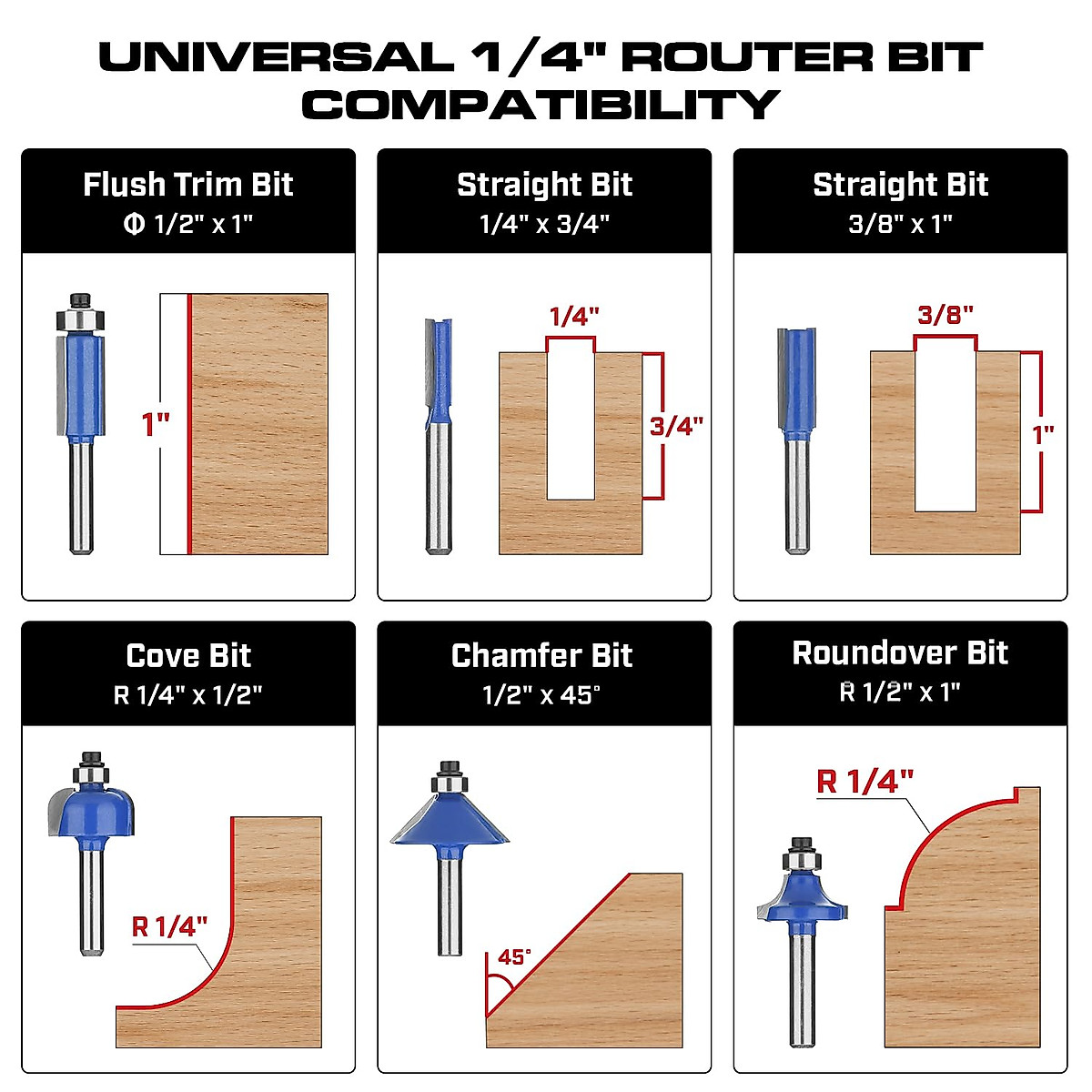 UNIVERSAL 1/4" ROUTER BIT COMPATIBILITY

Flush Trim Bit
Φ 1/2" x 1"

1"

Straight Bit
1/4" x 3/4"

1/4"
3/4"

Straight Bit
3/8" x 1"

3/8"
1"

Cove Bit
R 1/4" x 1/2"

R 1/4"

Chamfer Bit
1/2" x 45°

45°

Roundover Bit
R 1/2" x 1"

R 1/4"