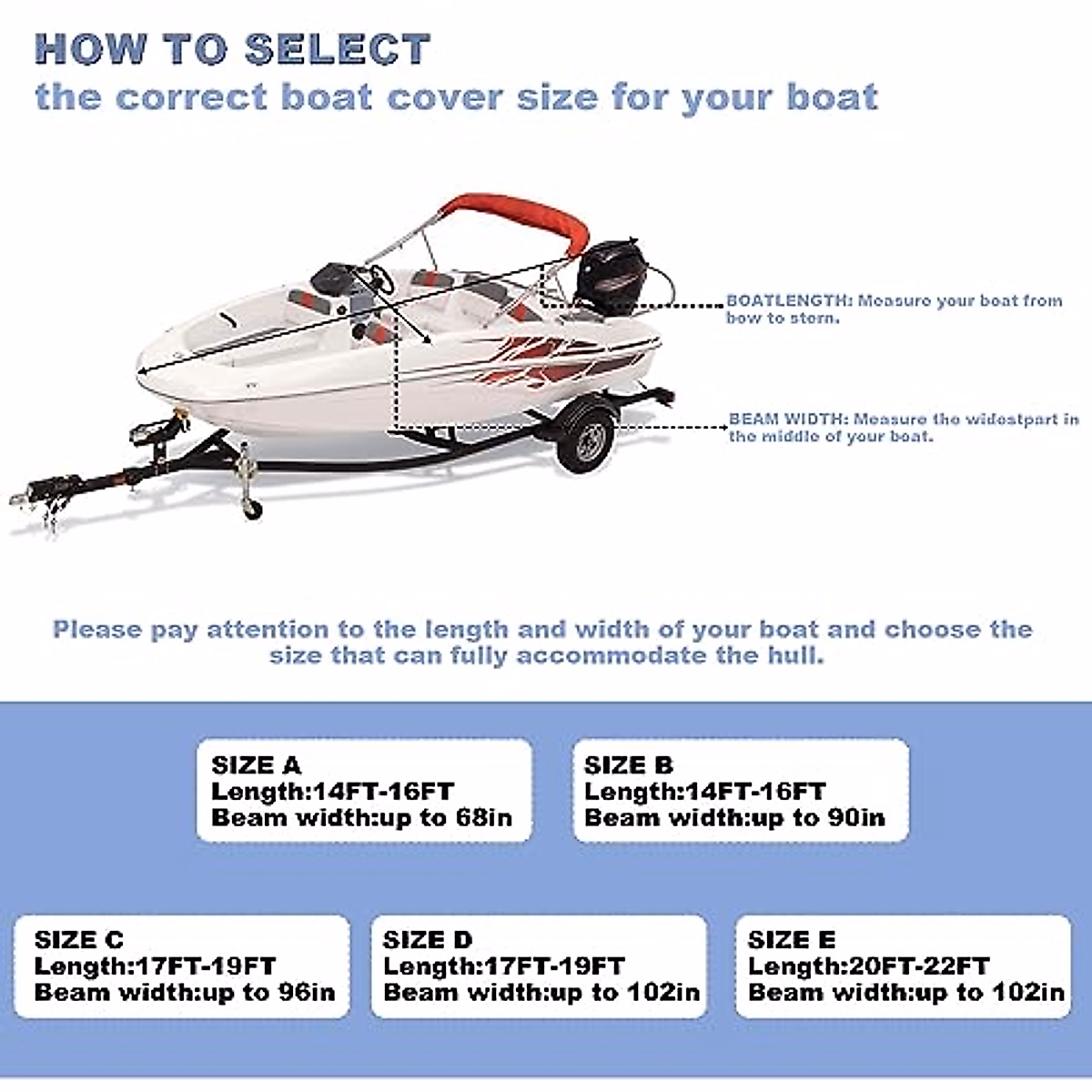 HOW TO SELECT
the correct boat cover size for your boat

BOATLENGTH: Measure your boat from bow to stern.

BEAM WIDTH: Measure the widestpart in the middle of your boat.

Please pay attention to the length and width of your boat and choose the size that can fully accommodate the hull.

SIZE A
Length:14FT-16FT
Beam width:up to 68in

SIZE B
Length:14FT-16FT
Beam width:up to 90in

SIZE C
Length:17FT-19FT
Beam width:up to 96in

SIZE D
Length:17FT-19FT
Beam width:up to 102in

SIZE E
Length:20FT-22FT
Beam width:up to 102in