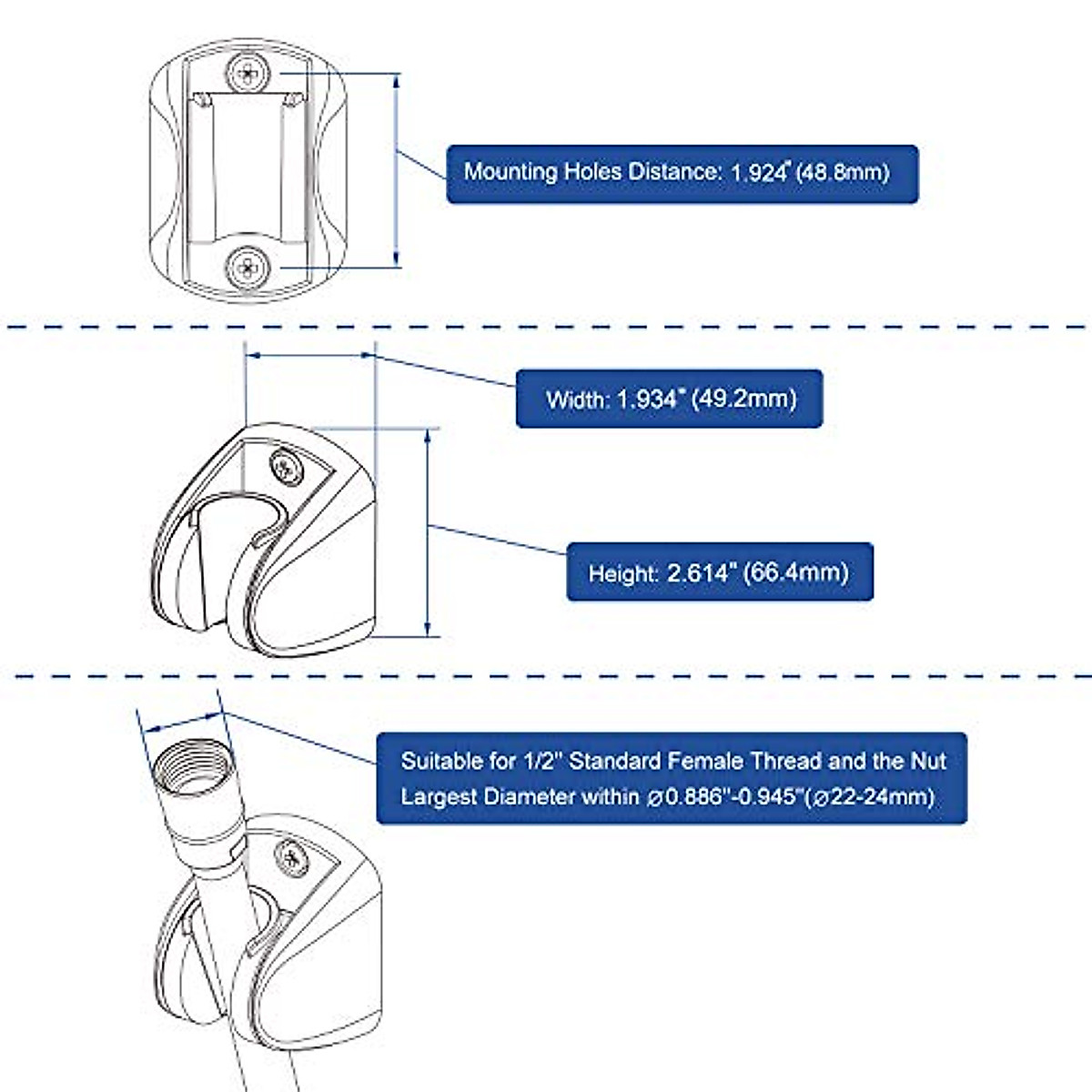 Mounting Holes Distance: 1.924" (48.8mm)

Width: 1.934" (49.2mm)

Height: 2.614" (66.4mm)

Suitable for 1/2" Standard Female Thread and the Nut Largest Diameter within ⌀0.886"-0.945"(⌀22-24mm)