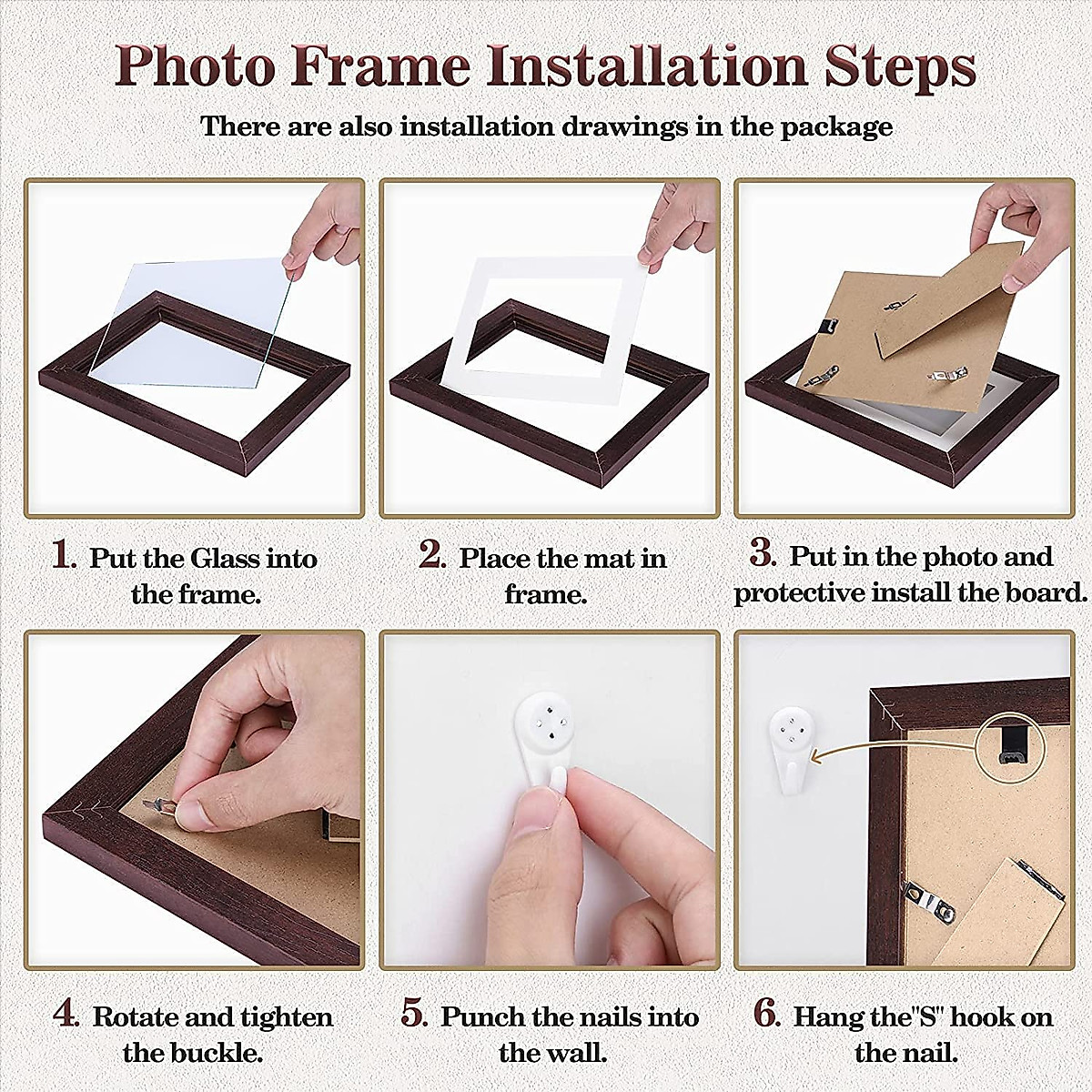 Photo Frame Installation Steps

There are also installation drawings in the package

1. Put the Glass into the frame.

2. Place the mat in frame.

3. Put in the photo and protective install the board.

4. Rotate and tighten the buckle.

5. Punch the nails into the wall.

6. Hang the"S" hook on the nail.