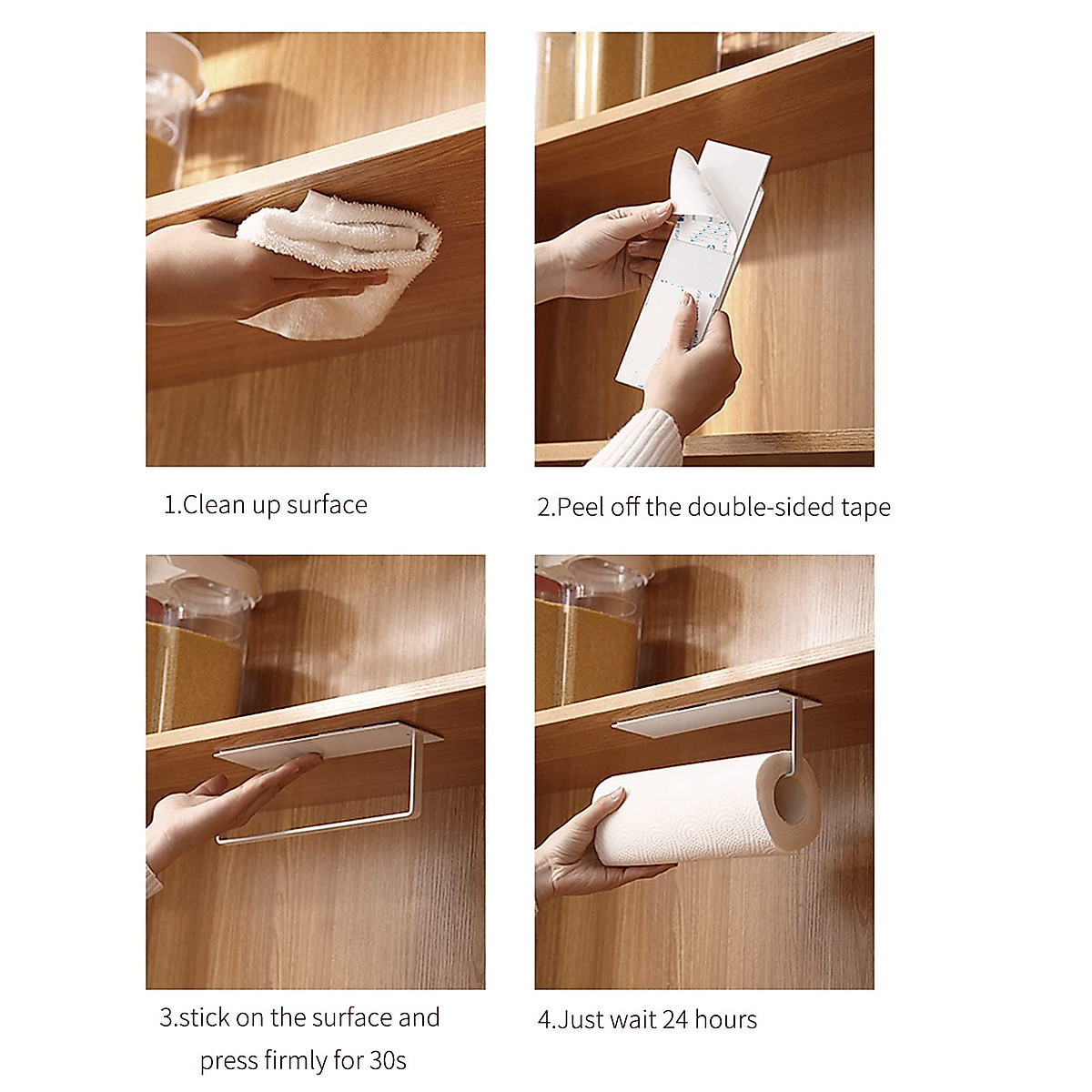 1.Clean up surface

2.Peel off the double-sided tape

3.stick on the surface and press firmly for 30s

4.Just wait 24 hours