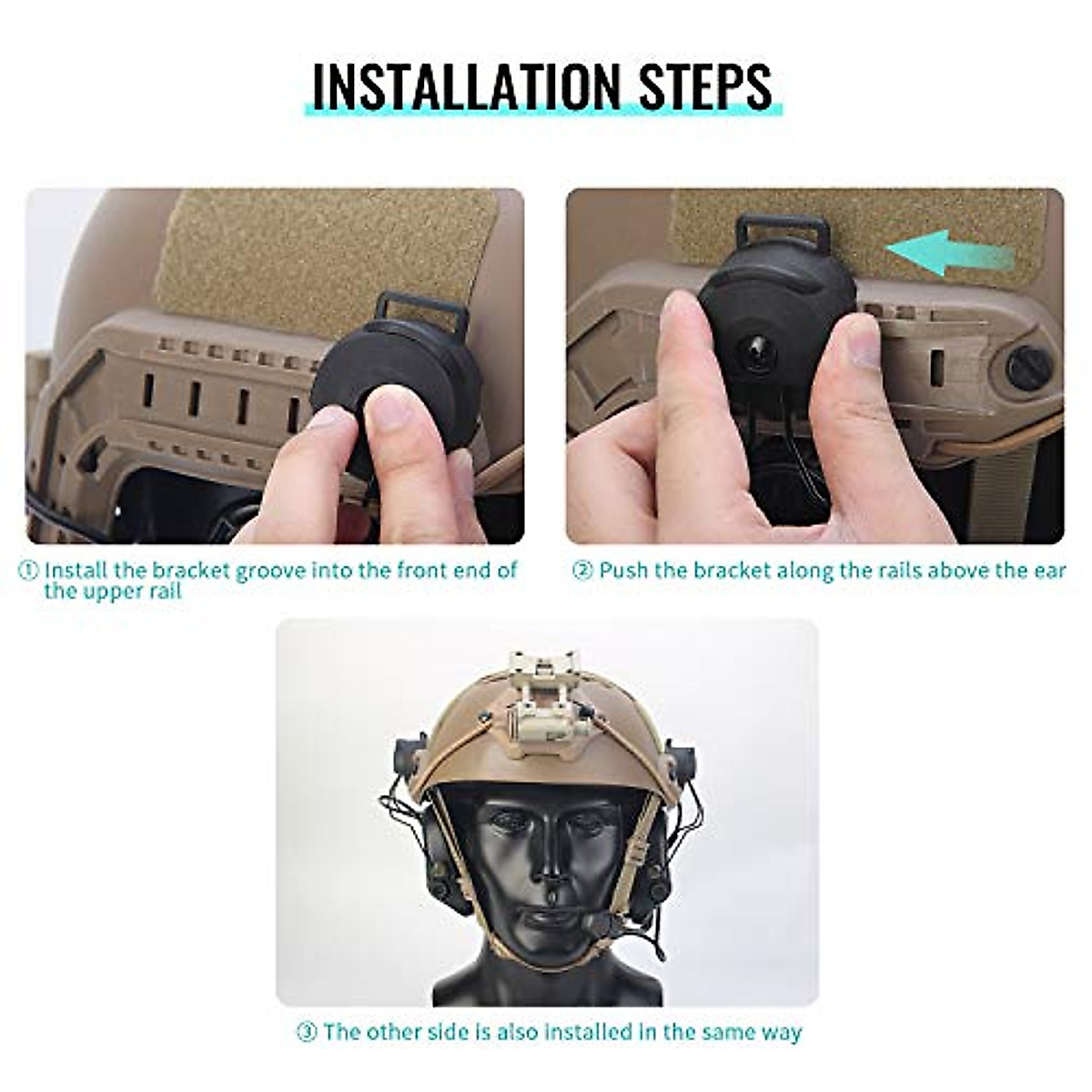 INSTALLATION STEPS

① Install the bracket groove into the front end of the upper rail

② Push the bracket along the rails above the ear

③ The other side is also installed in the same way