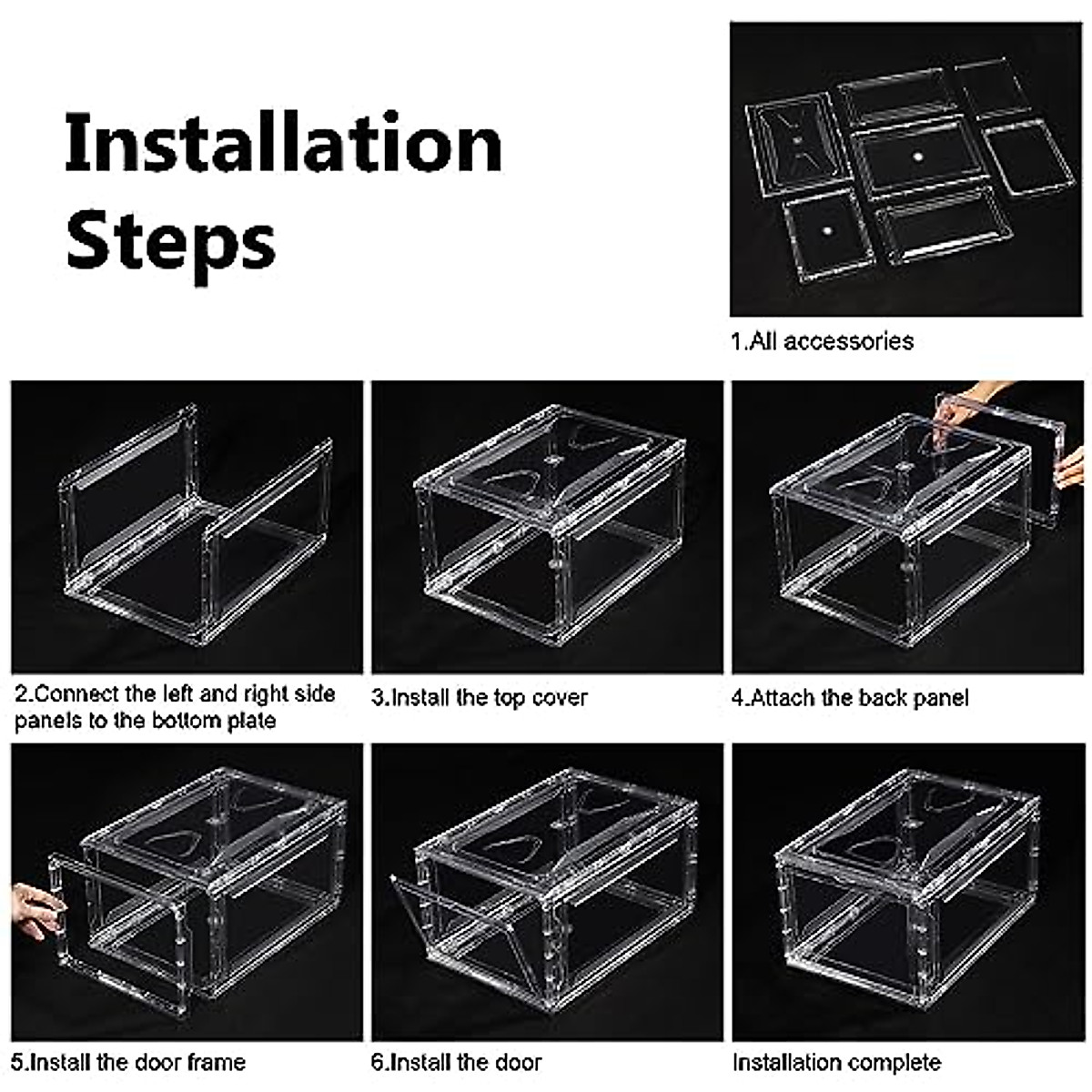 Installation Steps

1.All accessories

2.Connect the left and right side panels to the bottom plate

3.Install the top cover

4.Attach the back panel

5.Install the door frame

6.Install the door

Installation complete