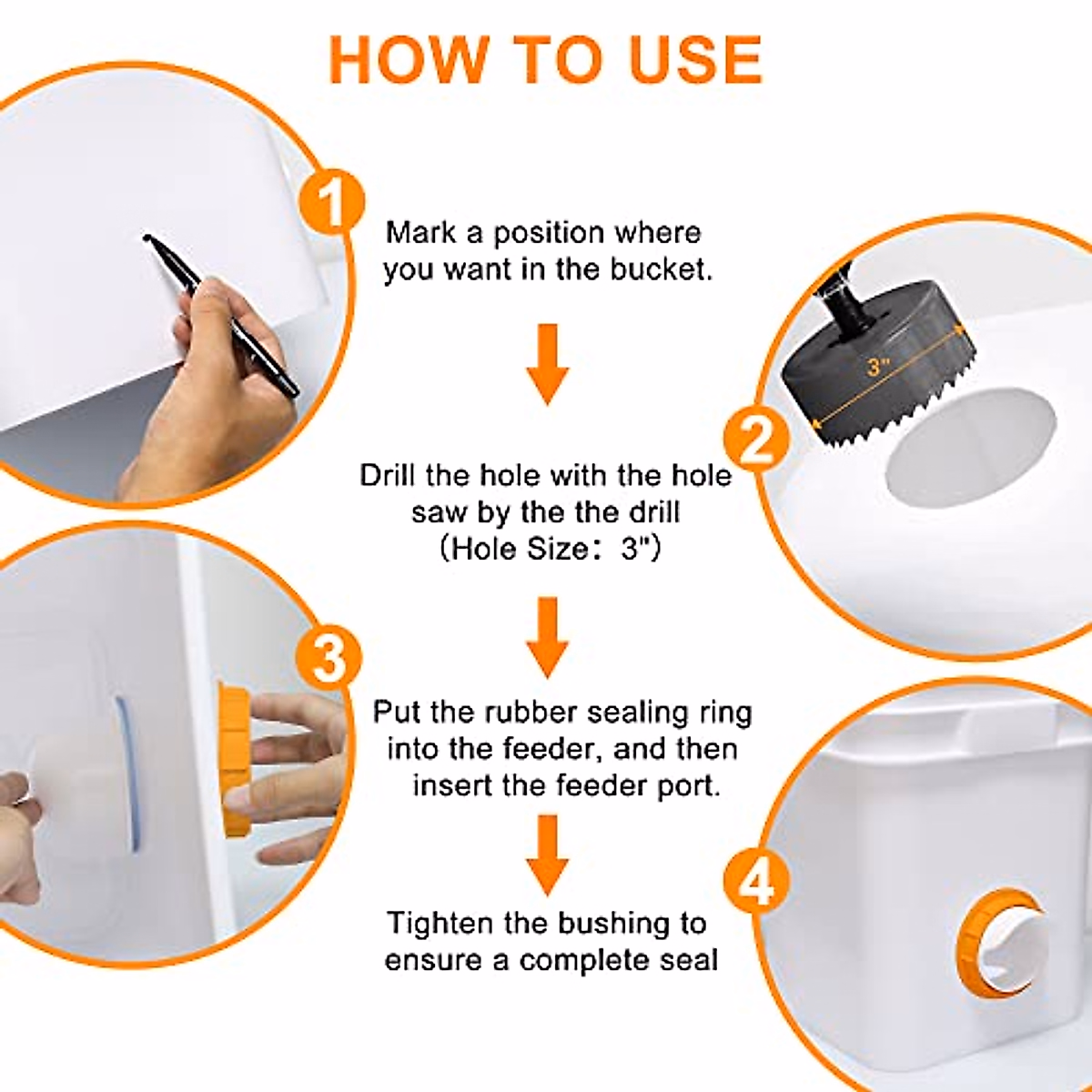 HOW TO USE

1

Mark a position where you want in the bucket.

2

3"

Drill the hole with the hole saw by the the drill (Hole Size: 3")

3

Put the rubber sealing ring into the feeder, and then insert the feeder port.

4

Tighten the bushing to ensure a complete seal