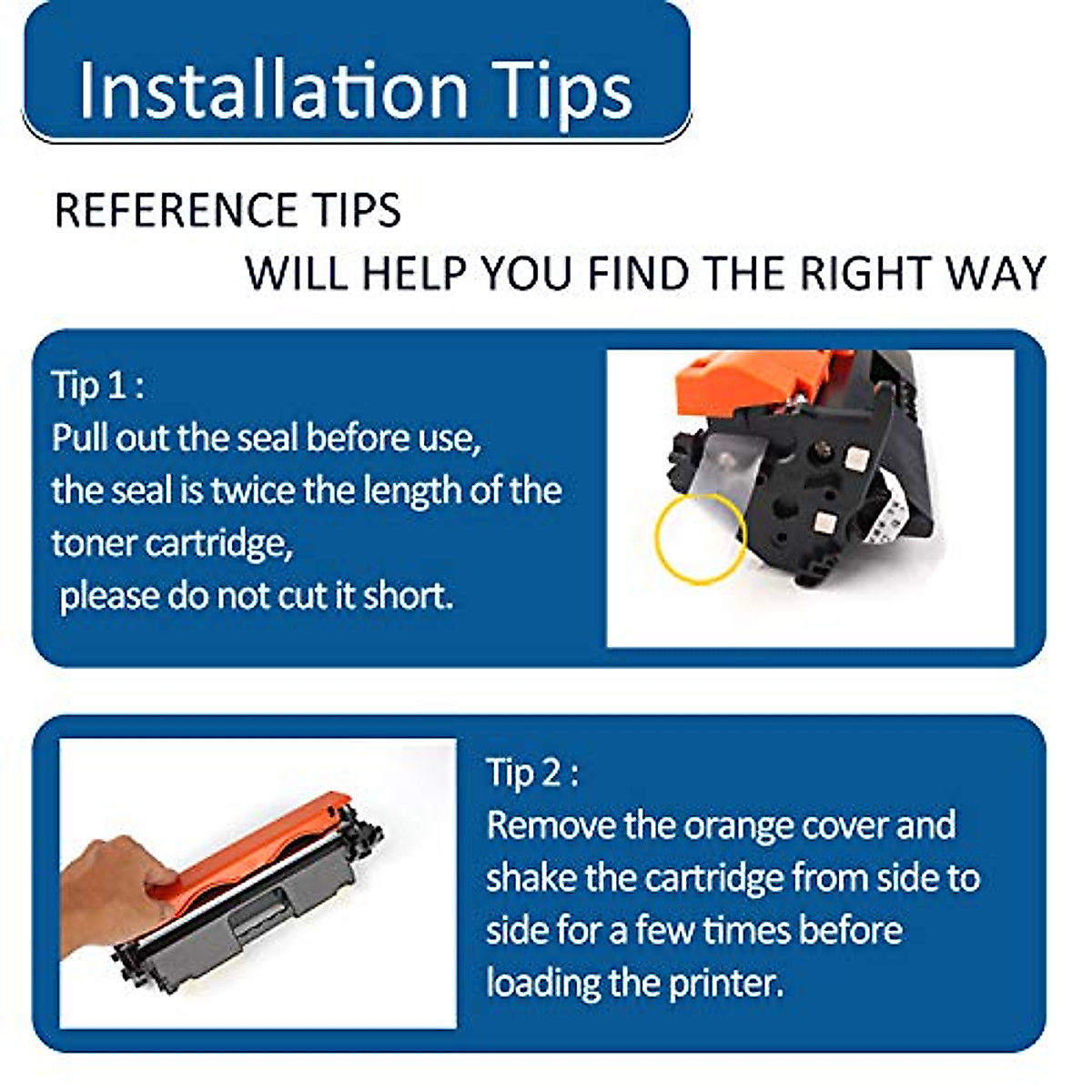 Installation Tips

REFERENCE TIPS

WILL HELP YOU FIND THE RIGHT WAY

Tip 1 :
Pull out the seal before use, the seal is twice the length of the toner cartridge, please do not cut it short.

Tip 2 :
Remove the orange cover and shake the cartridge from side to side for a few times before loading the printer.