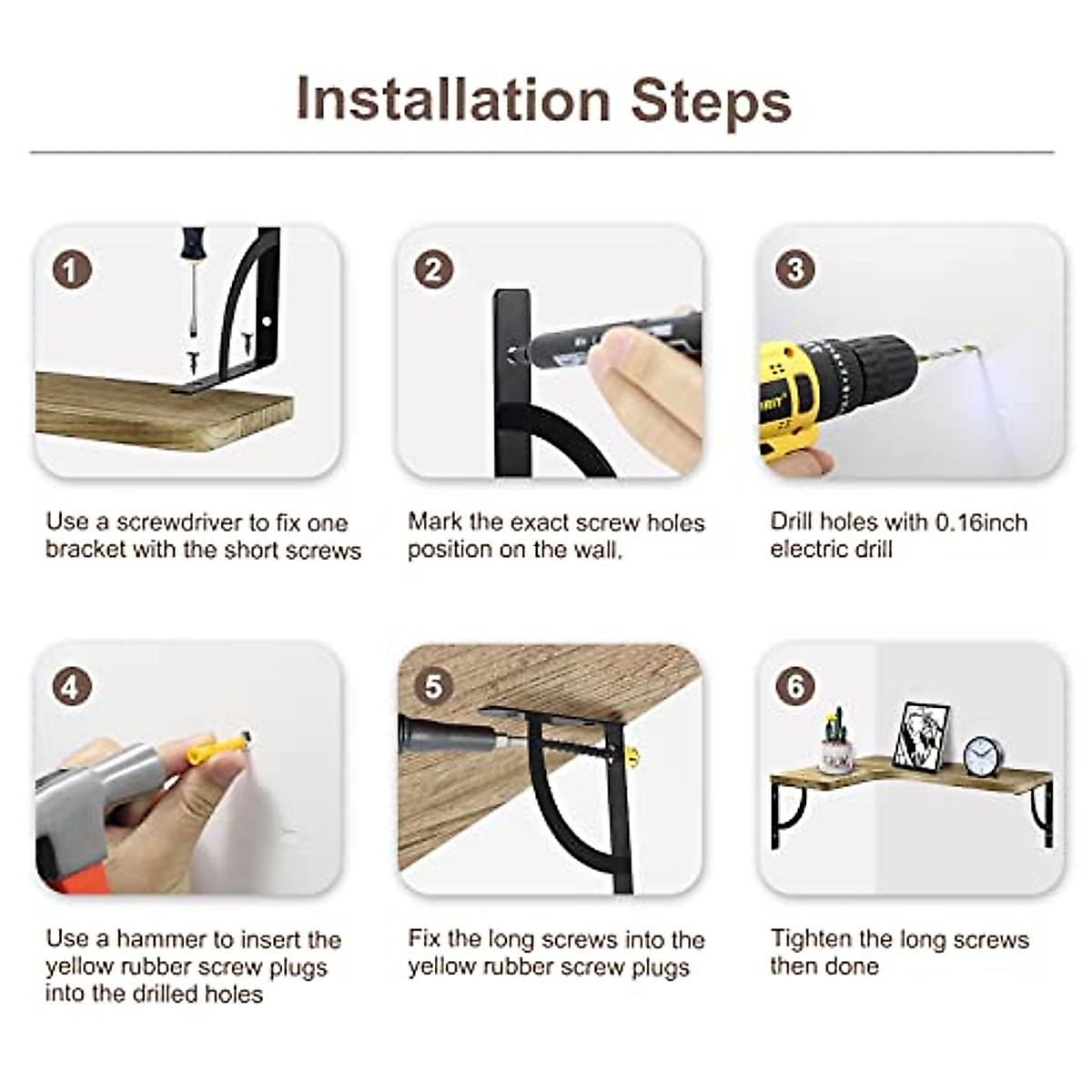 Installation Steps

1

Use a screwdriver to fix one bracket with the short screws

2

Mark the exact screw holes position on the wall.

3

Drill holes with 0.16inch electric drill

4

Use a hammer to insert the yellow rubber screw plugs into the drilled holes

5

Fix the long screws into the yellow rubber screw plugs

6

Tighten the long screws then done